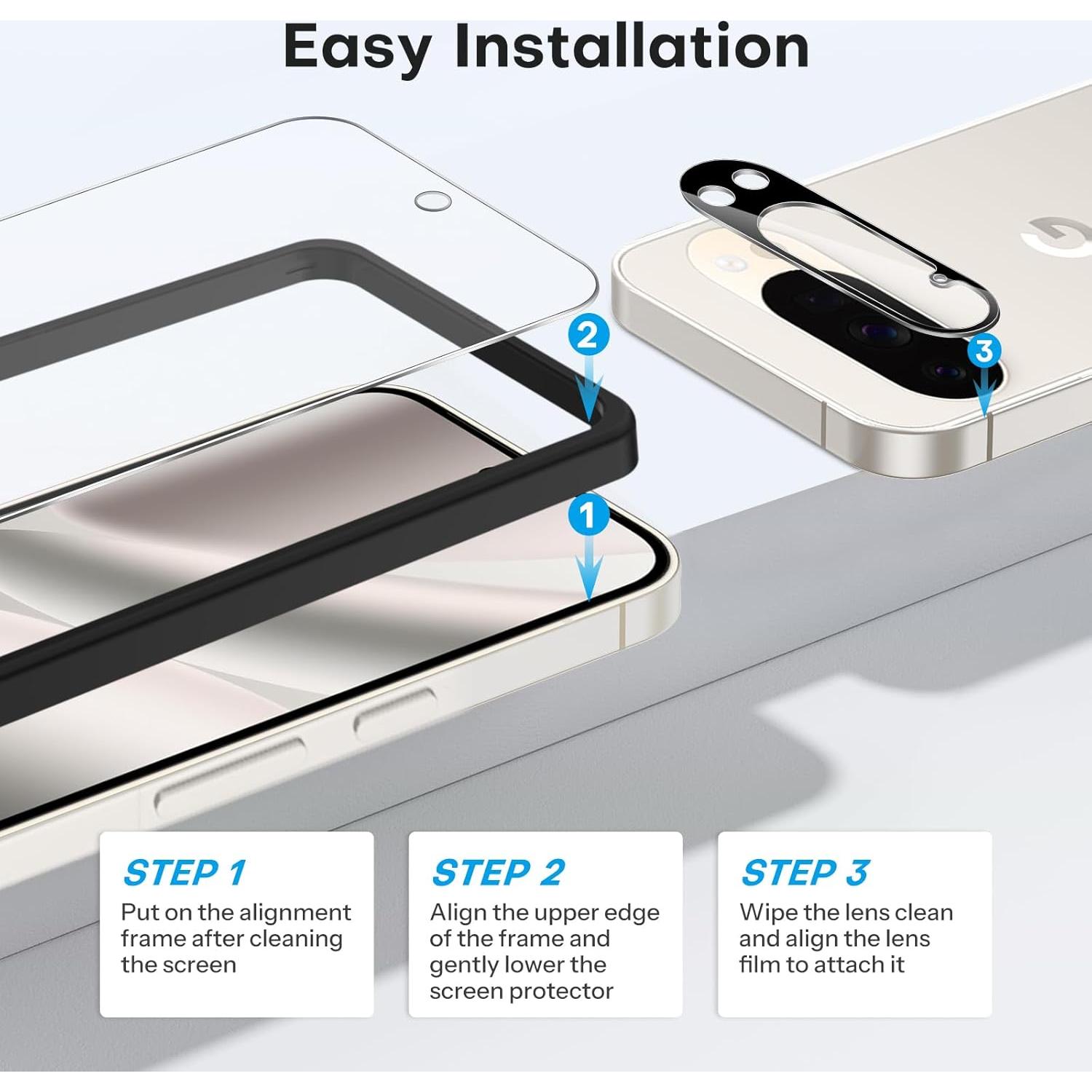 Easy Installation

2

3

1

STEP 1
Put on the alignment frame after cleaning the screen

STEP 2
Align the upper edge of the frame and gently lower the screen protector

STEP 3
Wipe the lens clean and align the lens film to attach it