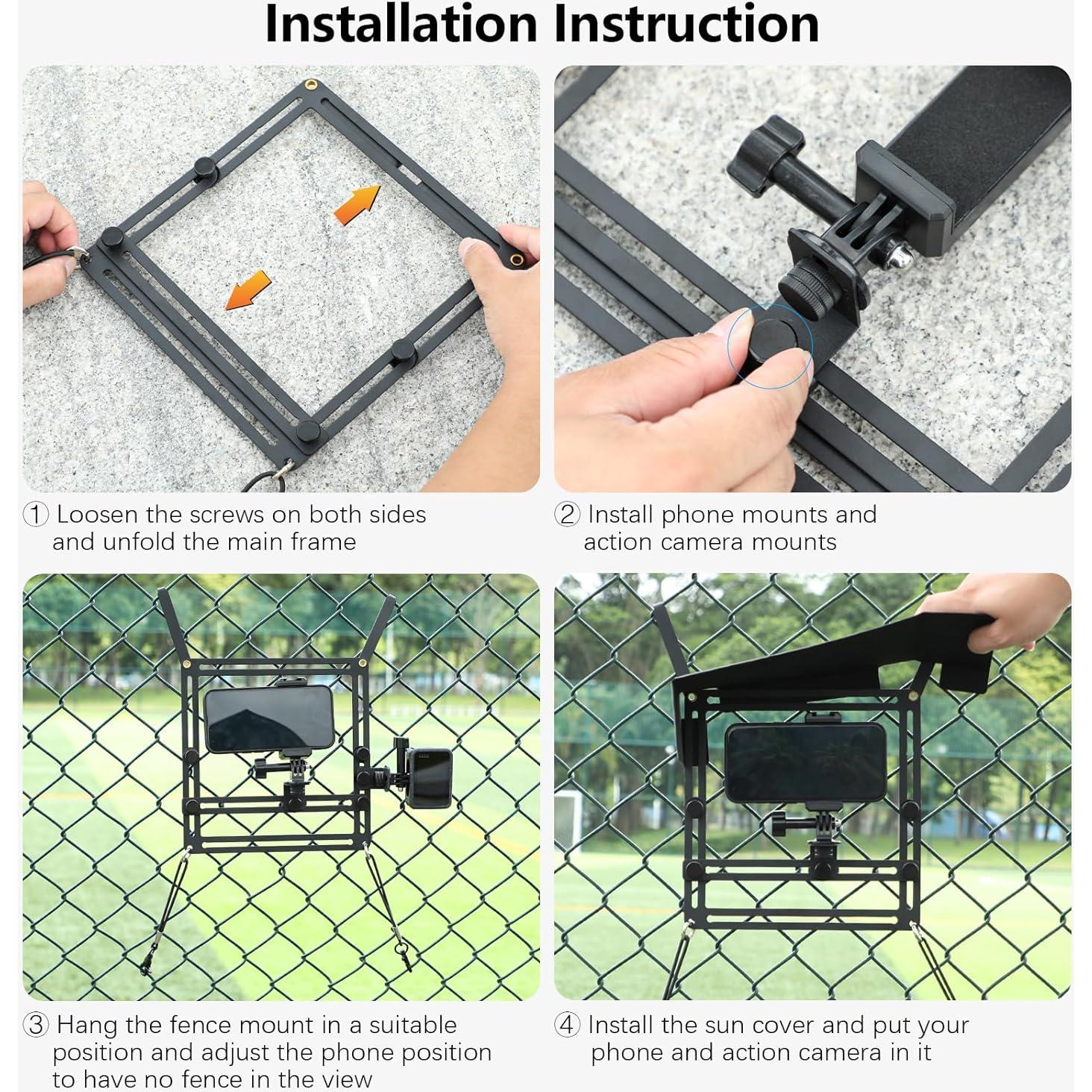 Installation Instruction

① Loosen the screws on both sides and unfold the main frame

② Install phone mounts and action camera mounts

③ Hang the fence mount in a suitable position and adjust the phone position to have no fence in the view

④ Install the sun cover and put your phone and action camera in it