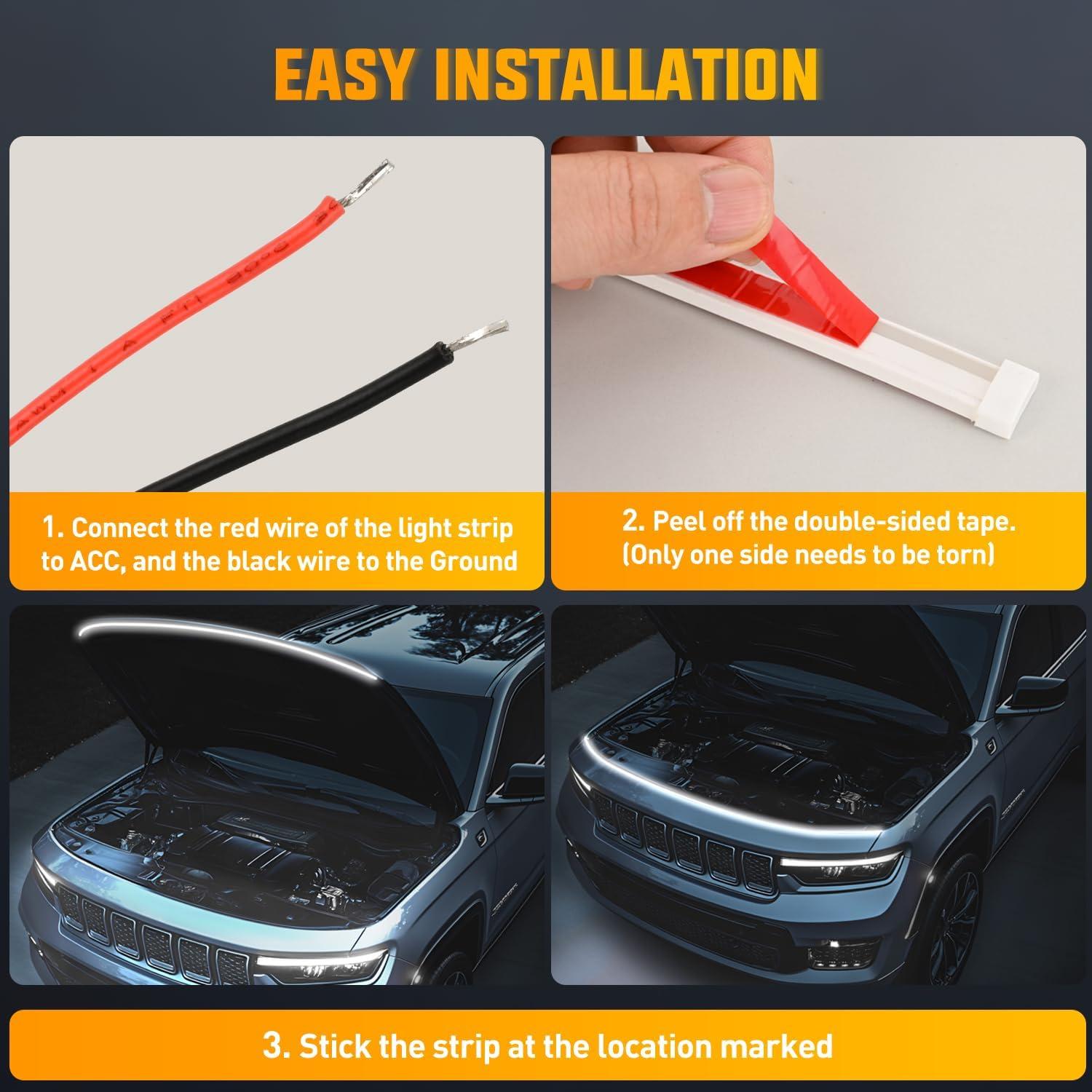 EASY INSTALLATION

1. Connect the red wire of the light strip to ACC, and the black wire to the Ground

2. Peel off the double-sided tape. (Only one side needs to be torn)

3. Stick the strip at the location marked