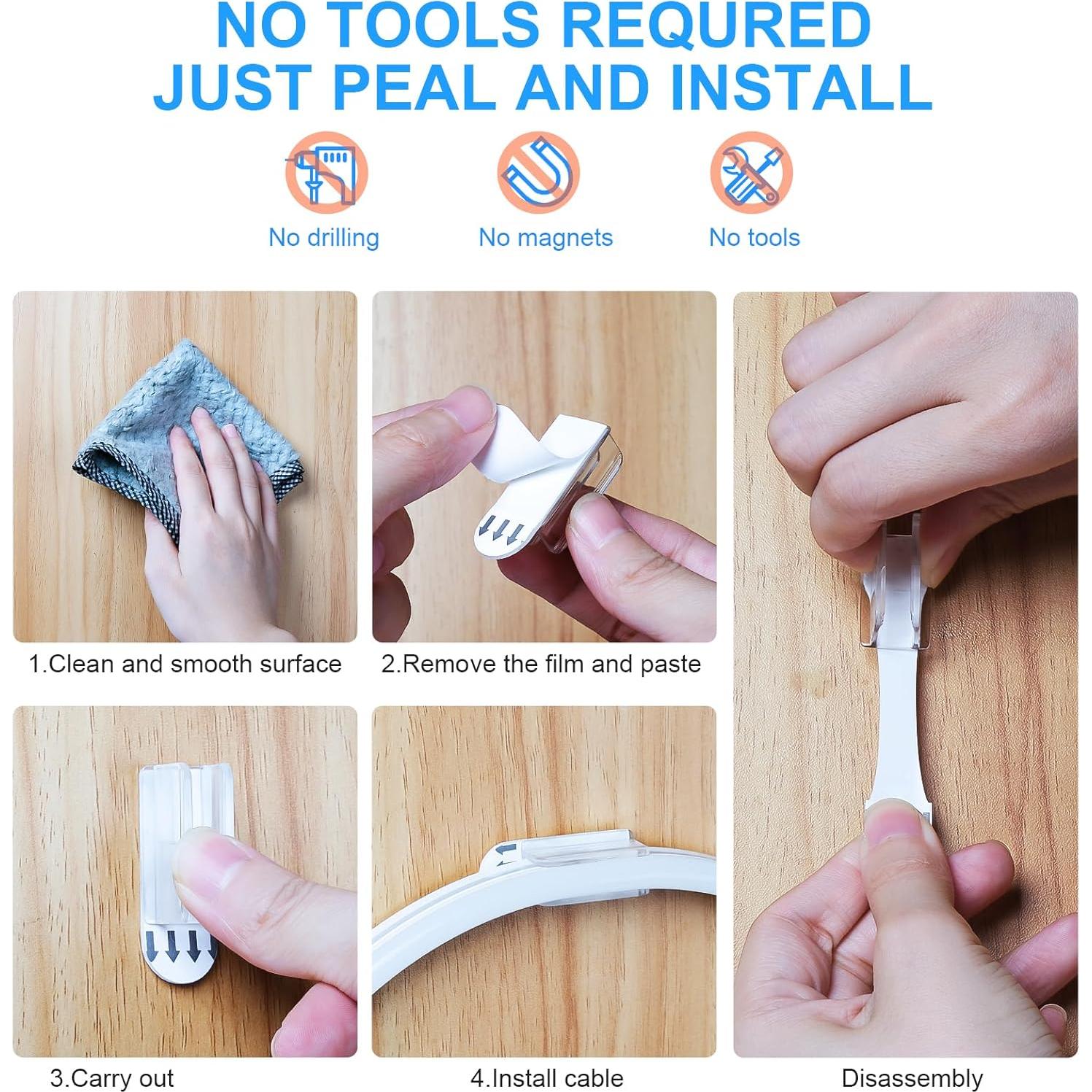 NO TOOLS REQURED
JUST PEAL AND INSTALL

No drilling

No magnets

No tools

1.Clean and smooth surface

2.Remove the film and paste

3.Carry out

4.Install cable

Disassembly