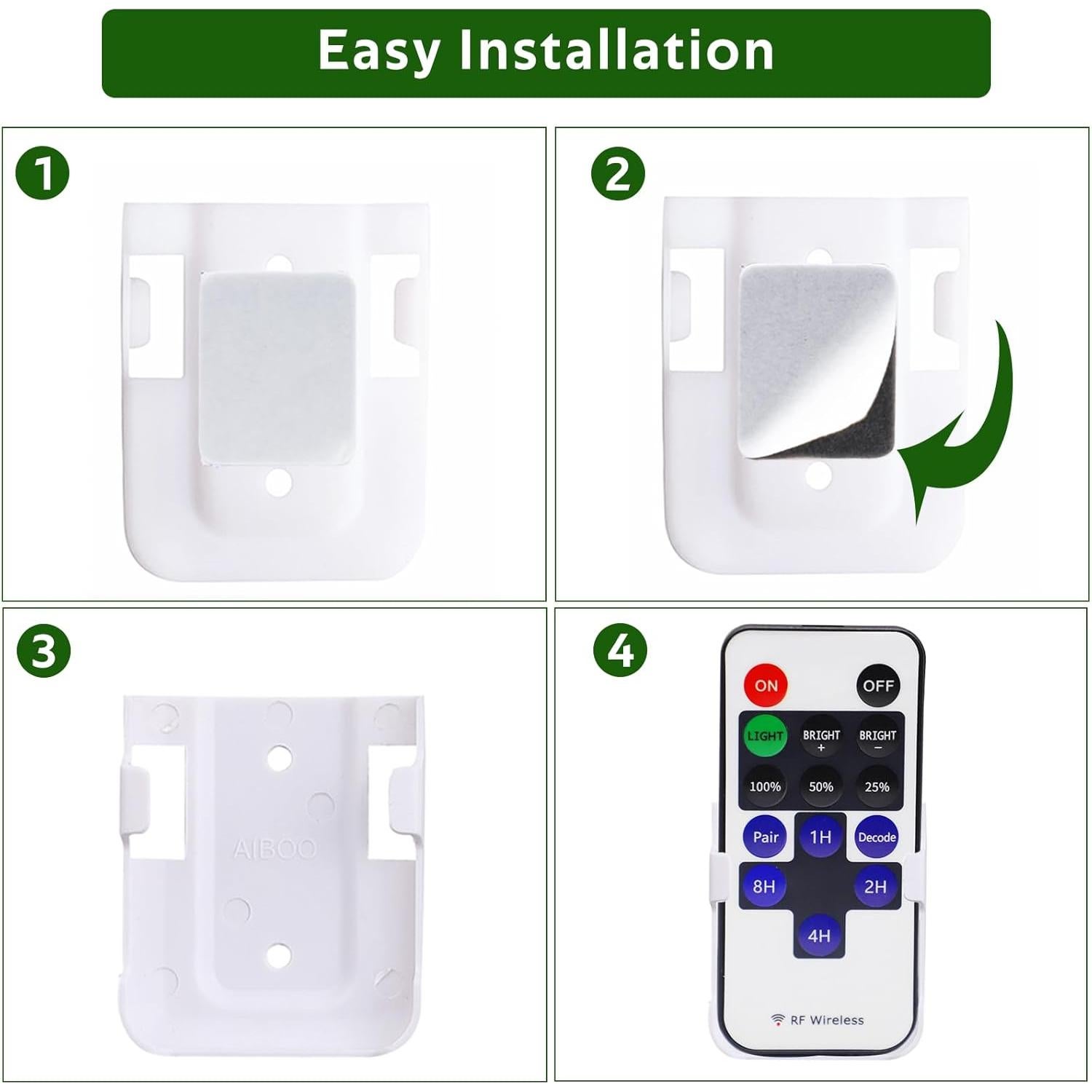 Easy Installation

1

2

3

AIBOO

4

ON OFF

LIGHT BRIGHT + BRIGHT −

100% 50% 25%

Pair 1H Decode

8H 2H

4H

RF Wireless