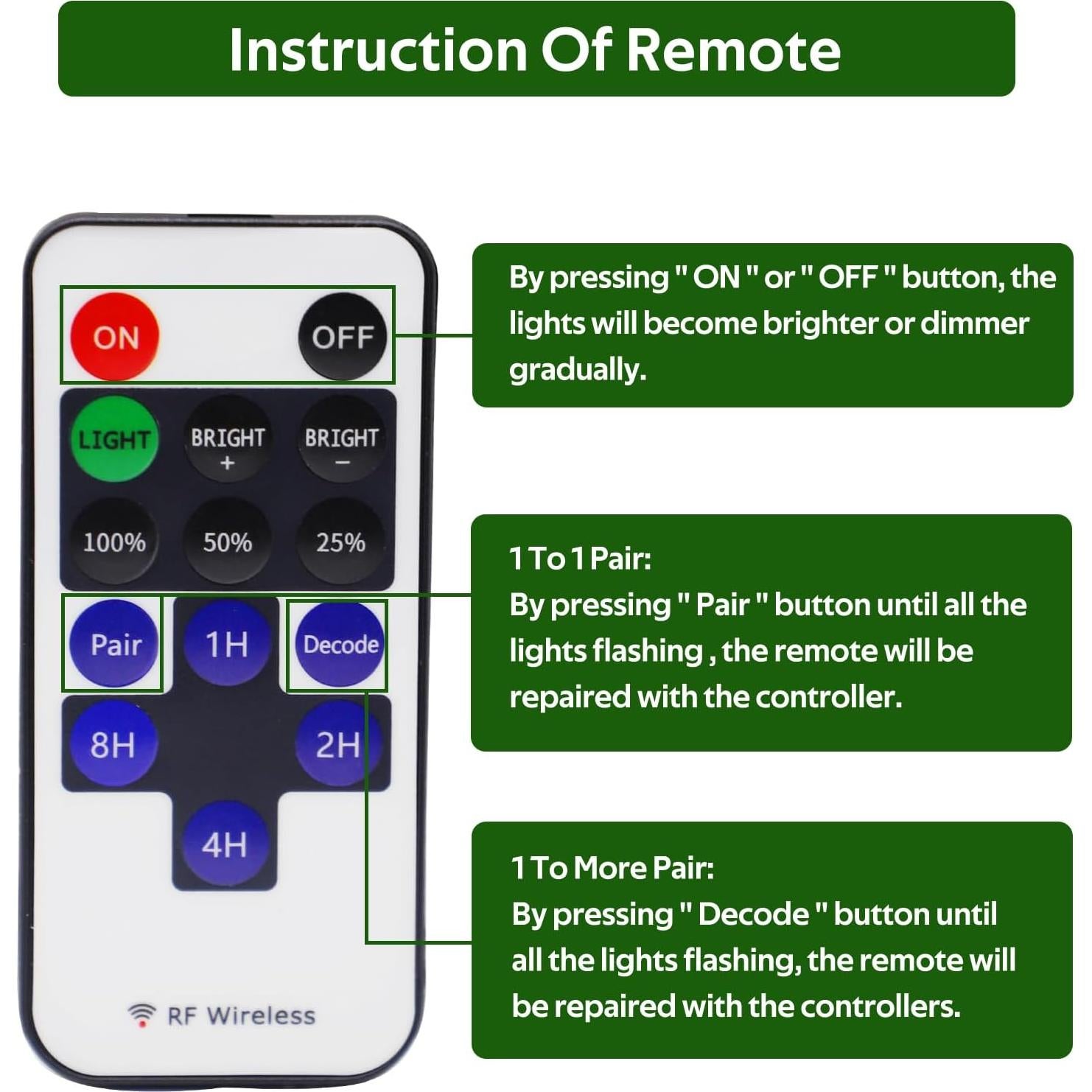 Instruction Of Remote

ON

OFF

LIGHT

BRIGHT +

BRIGHT −

100%

50%

25%

Pair

1H

Decode

8H

2H

4H

RF Wireless

By pressing " ON " or " OFF " button, the lights will become brighter or dimmer gradually.

1 To 1 Pair:
By pressing " Pair " button until all the lights flashing , the remote will be repaired with the controller.

1 To More Pair:
By pressing " Decode " button until all the lights flashing, the remote will be repaired with the controllers.