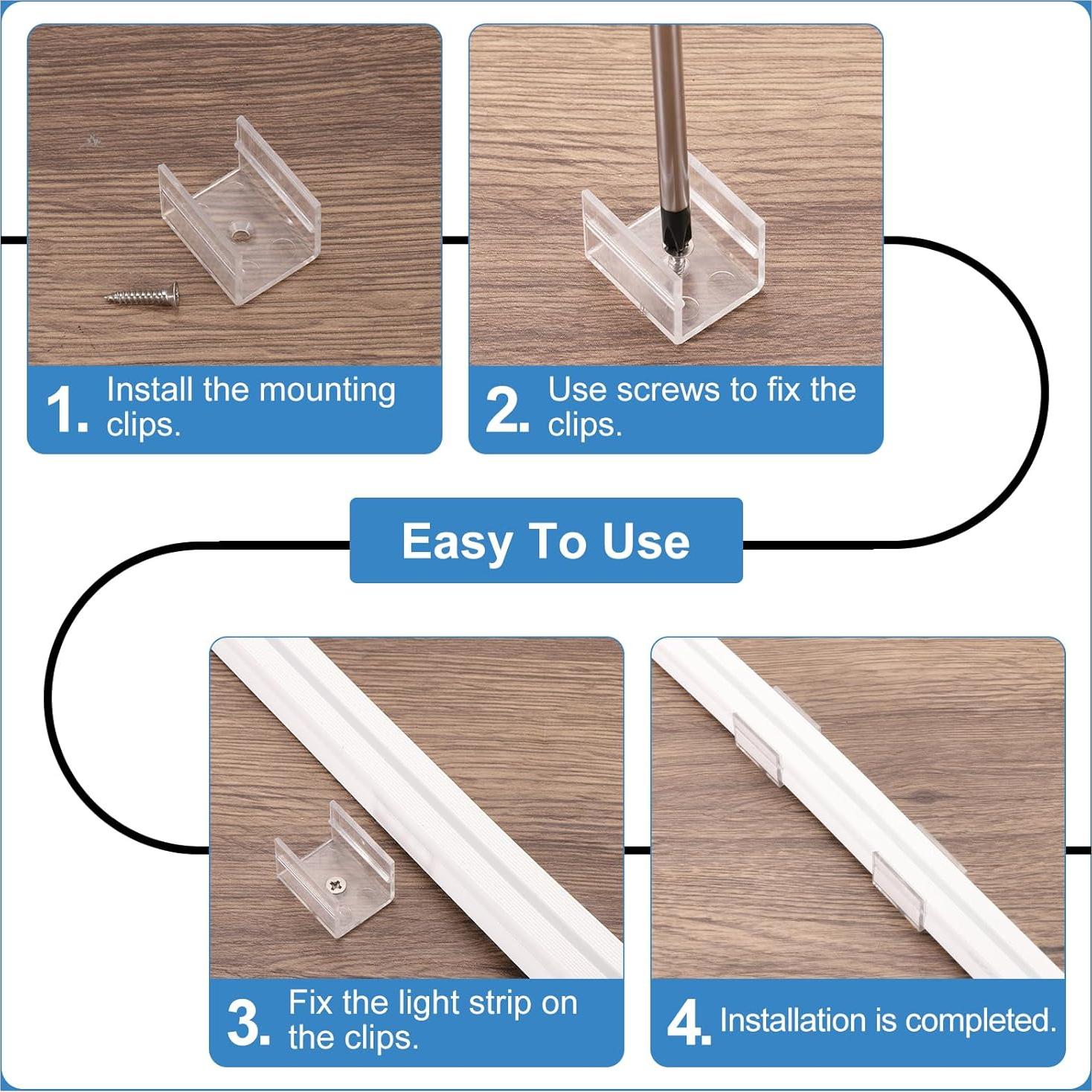 1. Install the mounting clips.

2. Use screws to fix the clips.

Easy To Use

3. Fix the light strip on the clips.

4. Installation is completed.