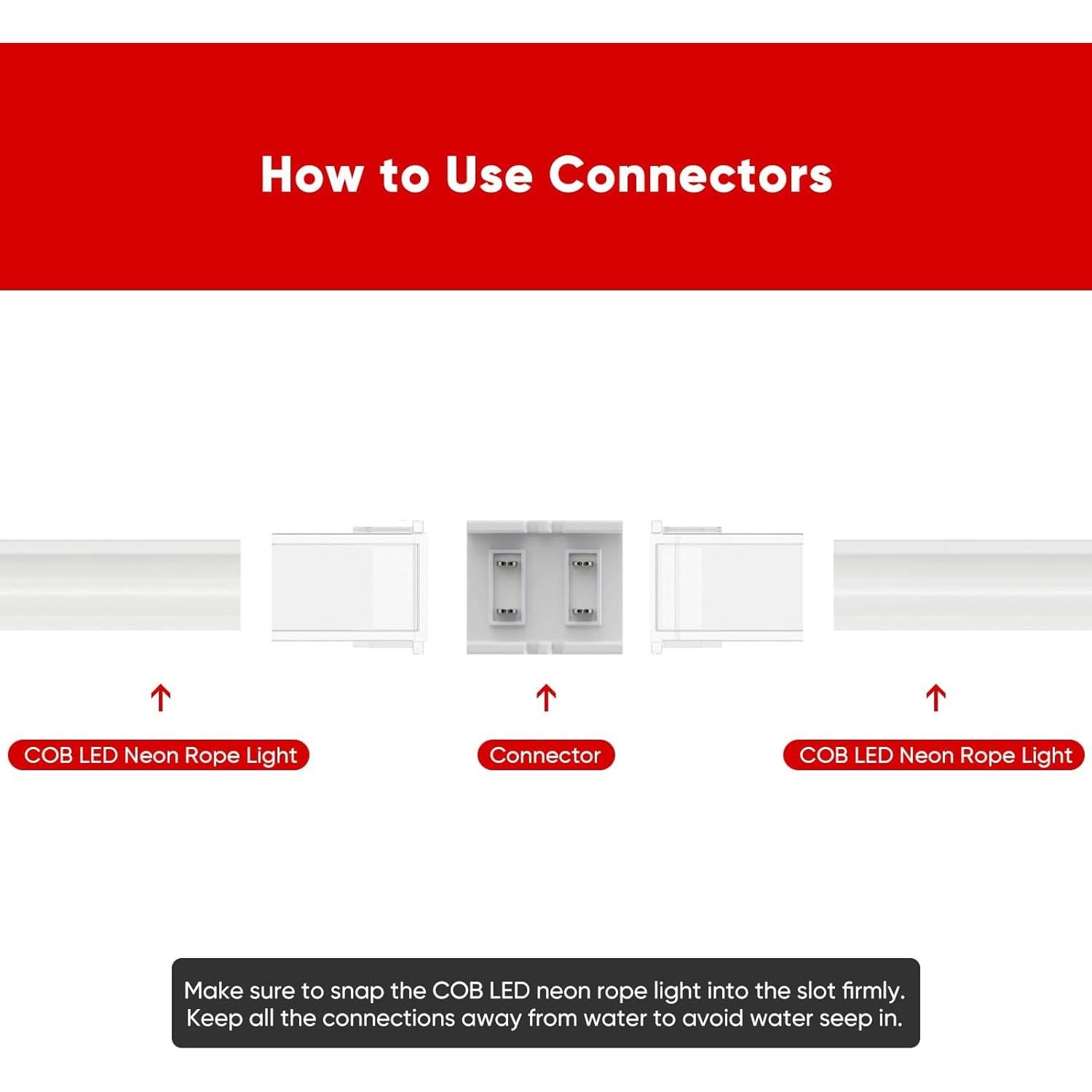 How to Use Connectors

COB LED Neon Rope Light

Connector

COB LED Neon Rope Light

Make sure to snap the COB LED neon rope light into the slot firmly. Keep all the connections away from water to avoid water seep in.