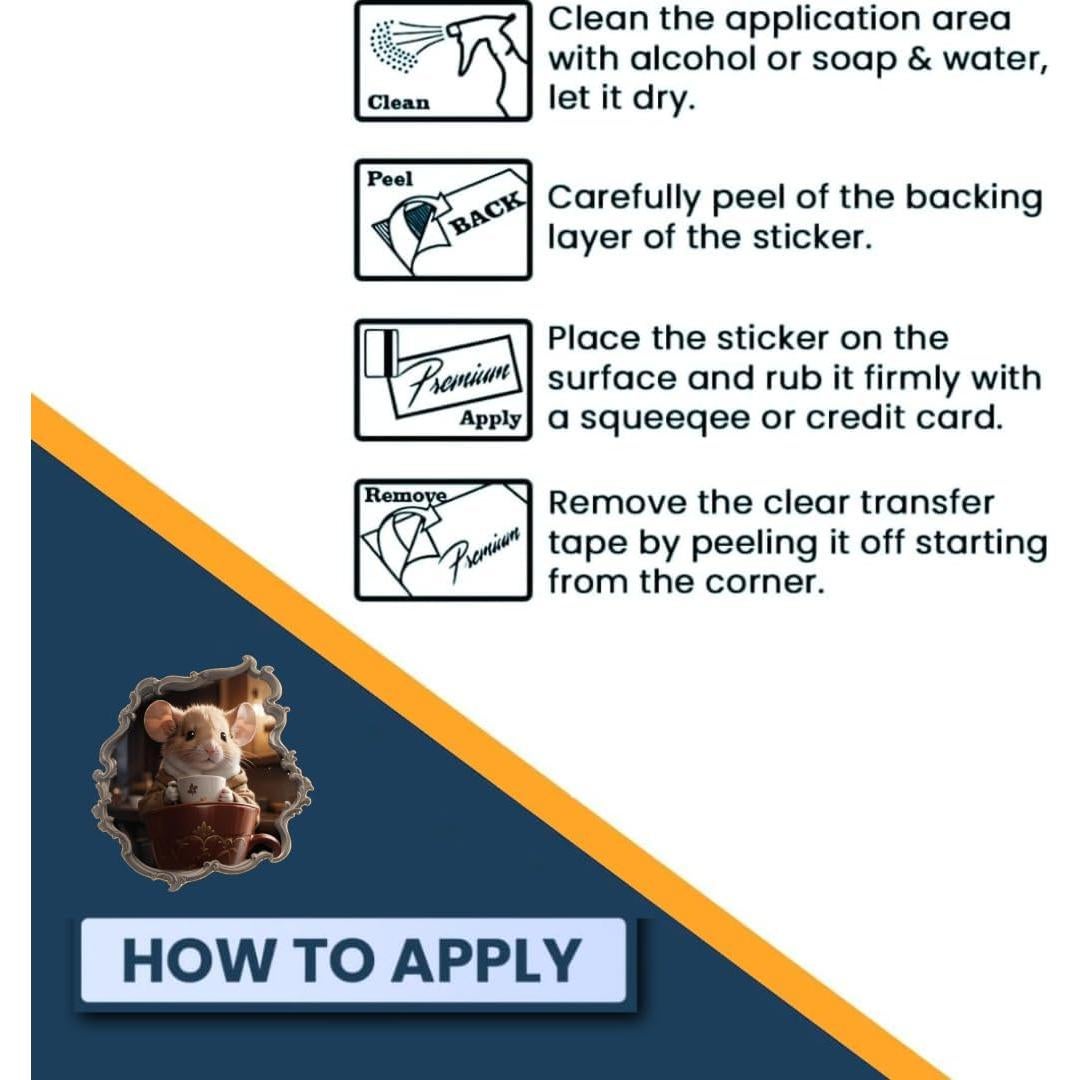 Clean

Clean the application area with alcohol or soap & water, let it dry.

Peel
BACK

Carefully peel of the backing layer of the sticker.

Premium
Apply

Place the sticker on the surface and rub it firmly with a squeeqee or credit card.

Remove
Premium

Remove the clear transfer tape by peeling it off starting from the corner.

HOW TO APPLY