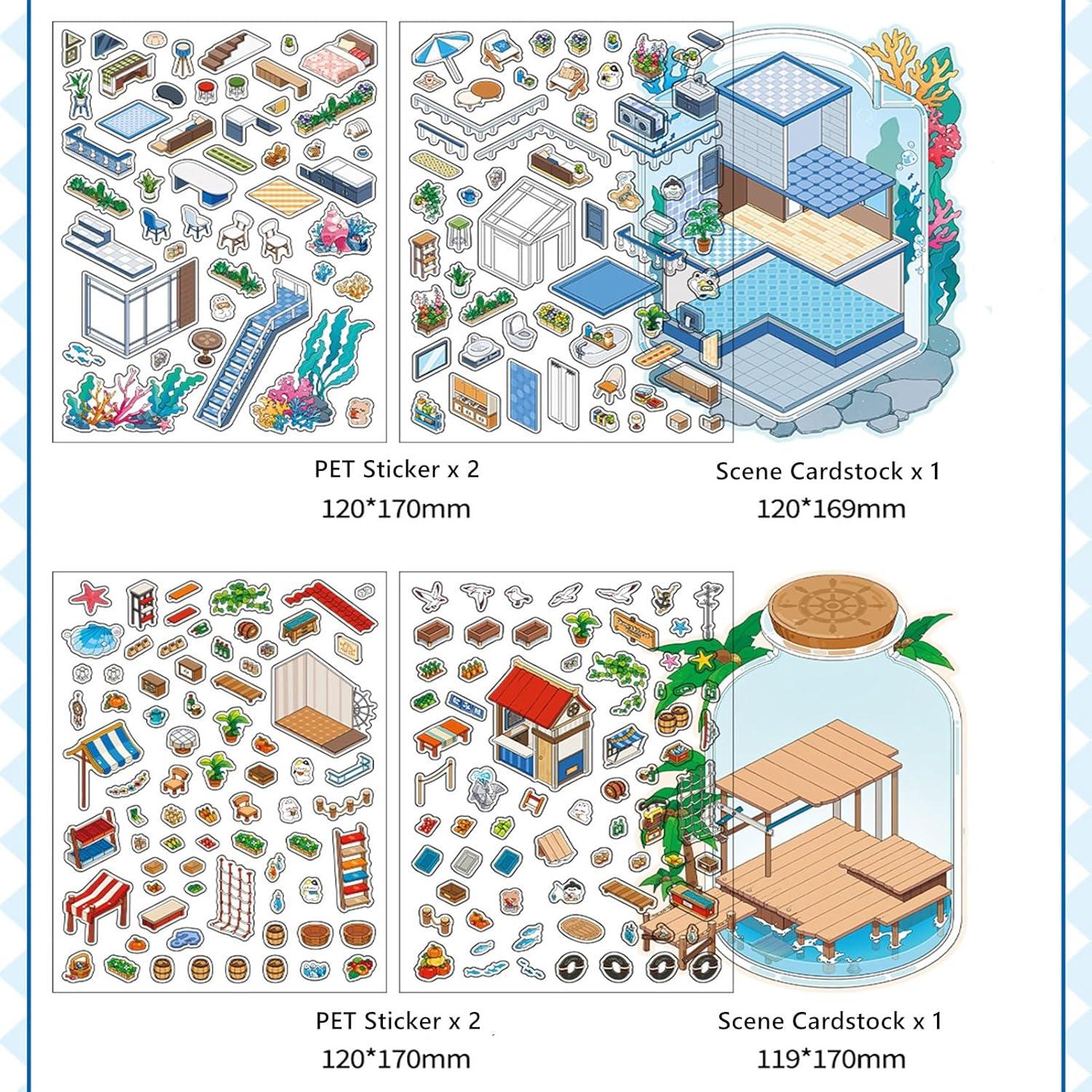 PET Sticker x 2
120*170mm

Scene Cardstock x 1
120*169mm

PET Sticker x 2
120*170mm

Scene Cardstock x 1
119*170mm