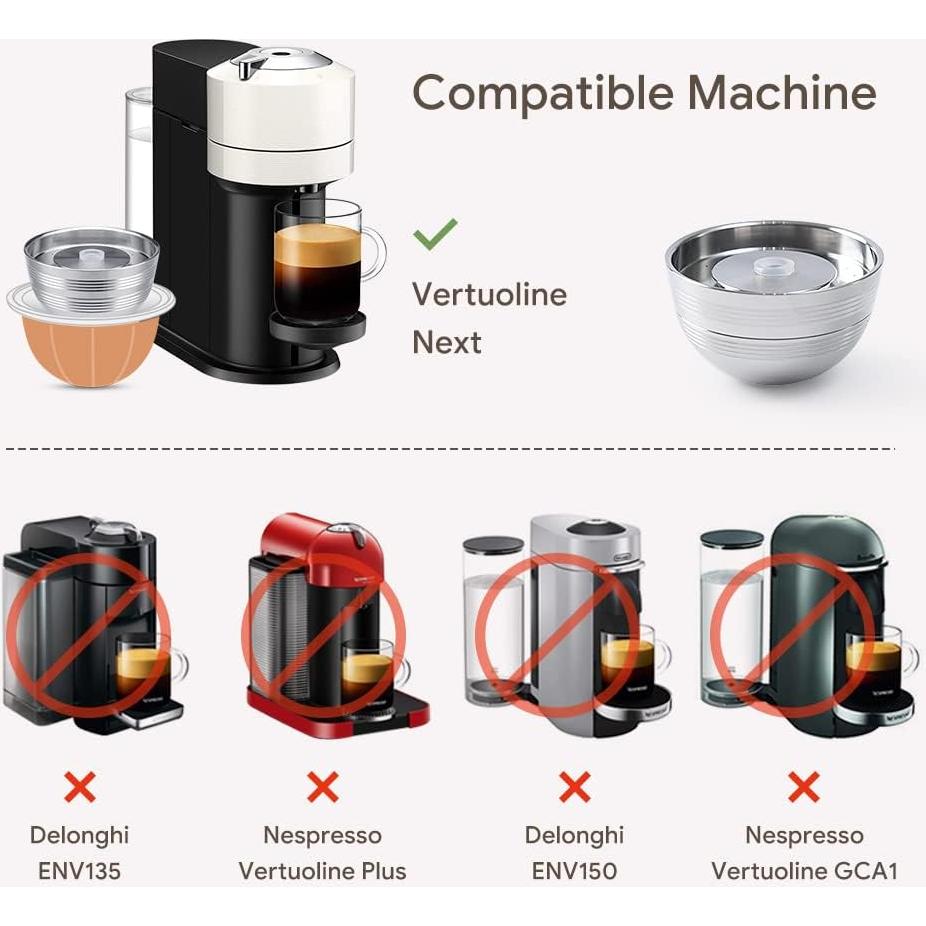 Compatible Machine

Vertuoline
Next

Delonghi
ENV135

Nespresso
Vertuoline Plus

Delonghi
ENV150

Nespresso
Vertuoline GCA1