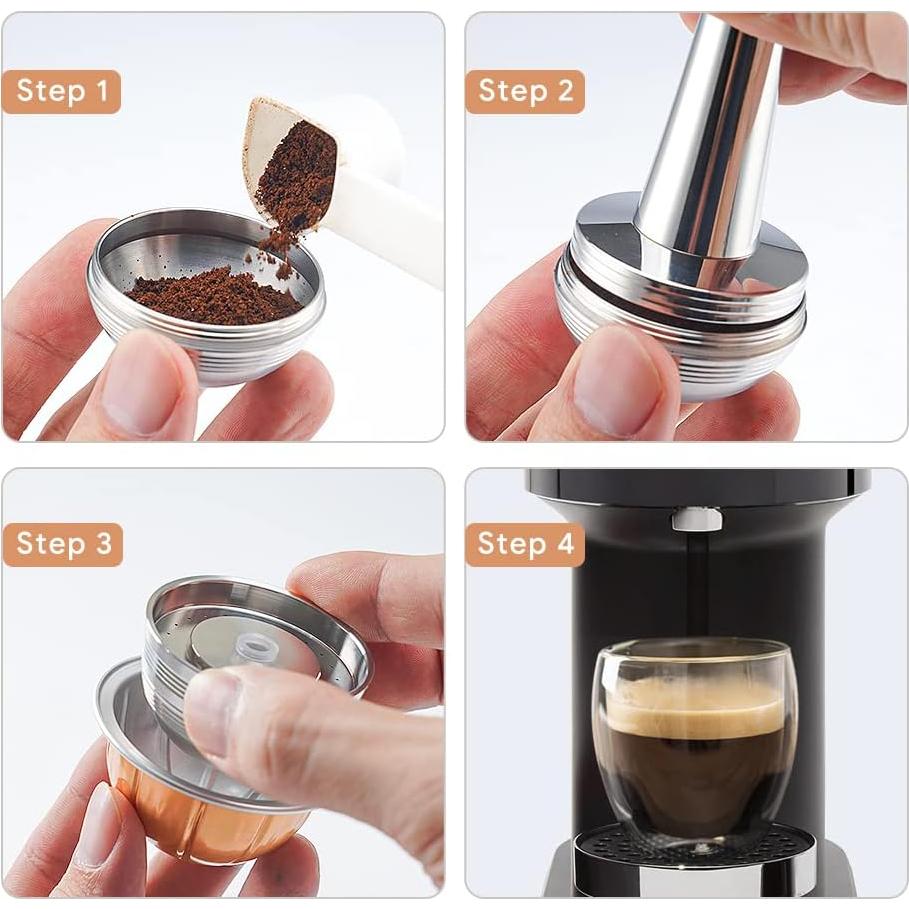 Step 1

Step 2

Step 3

Step 4