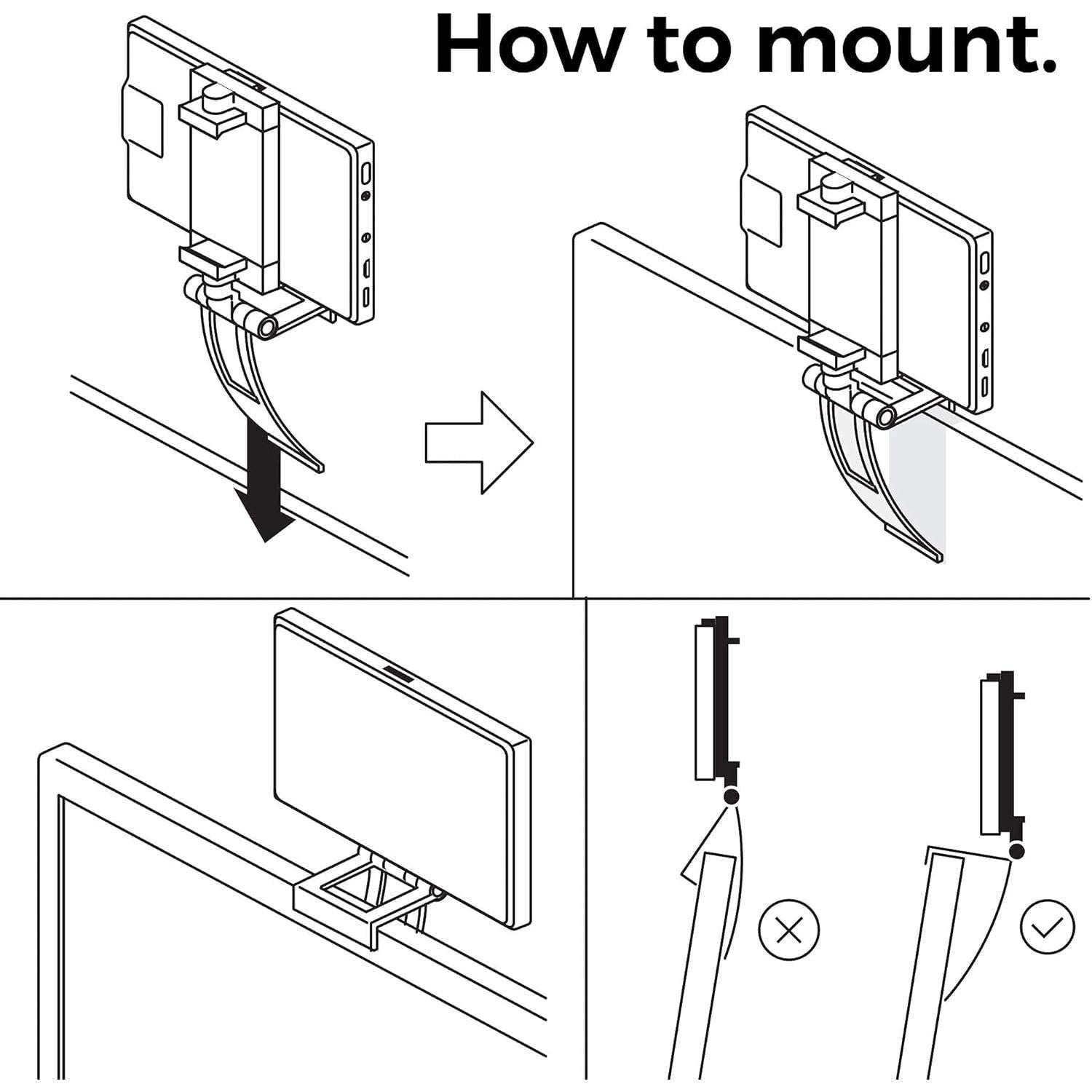 How to mount.