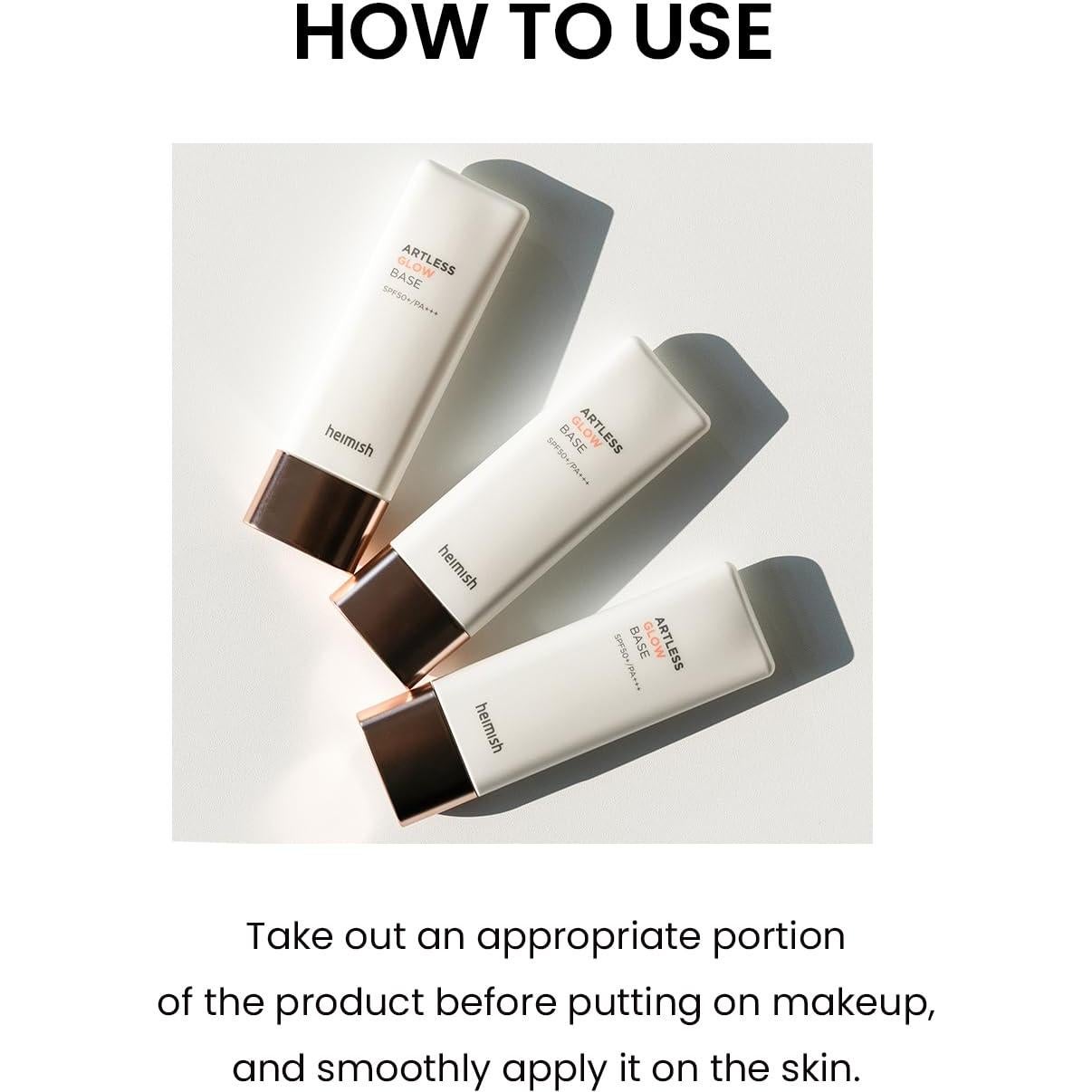 HOW TO USE

ARTLESS GLOW BASE SPF50+/PA+++

heimish

ARTLESS GLOW BASE SPF50+/PA+++

heimish

ARTLESS GLOW BASE SPF50+/PA+++

heimish

Take out an appropriate portion of the product before putting on makeup, and smoothly apply it on the skin.