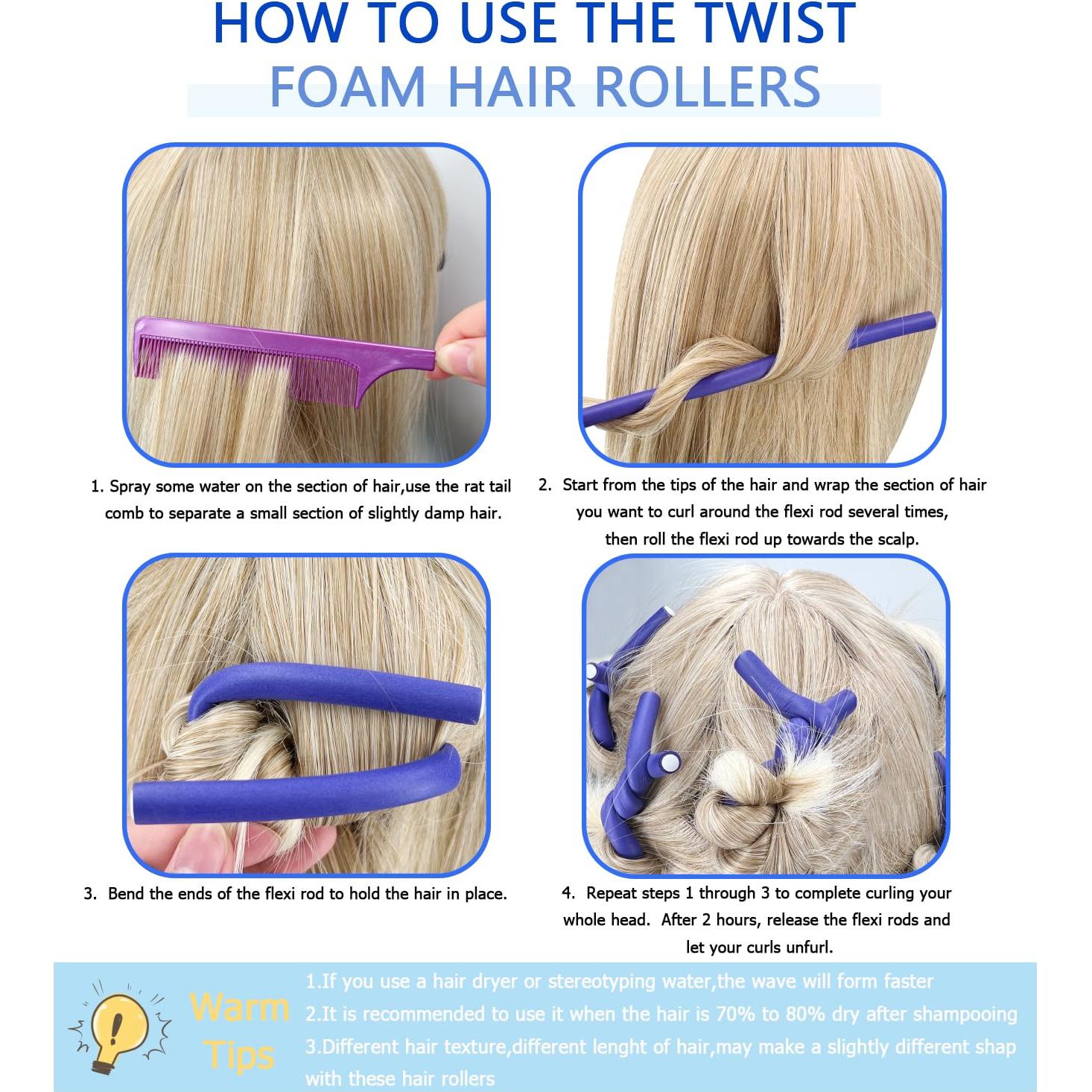 HOW TO USE THE TWIST
FOAM HAIR ROLLERS

1. Spray some water on the section of hair,use the rat tail comb to separate a small section of slightly damp hair.

2. Start from the tips of the hair and wrap the section of hair you want to curl around the flexi rod several times, then roll the flexi rod up towards the scalp.

3. Bend the ends of the flexi rod to hold the hair in place.

4. Repeat steps 1 through 3 to complete curling your whole head. After 2 hours, release the flexi rods and let your curls unfurl.

Warm Tips

1.If you use a hair dryer or stereotyping water,the wave will form faster
2.It is recommended to use it when the hair is 70% to 80% dry after shampooing
3.Different hair texture,different lenght of hair,may make a slightly different shap with these hair rollers