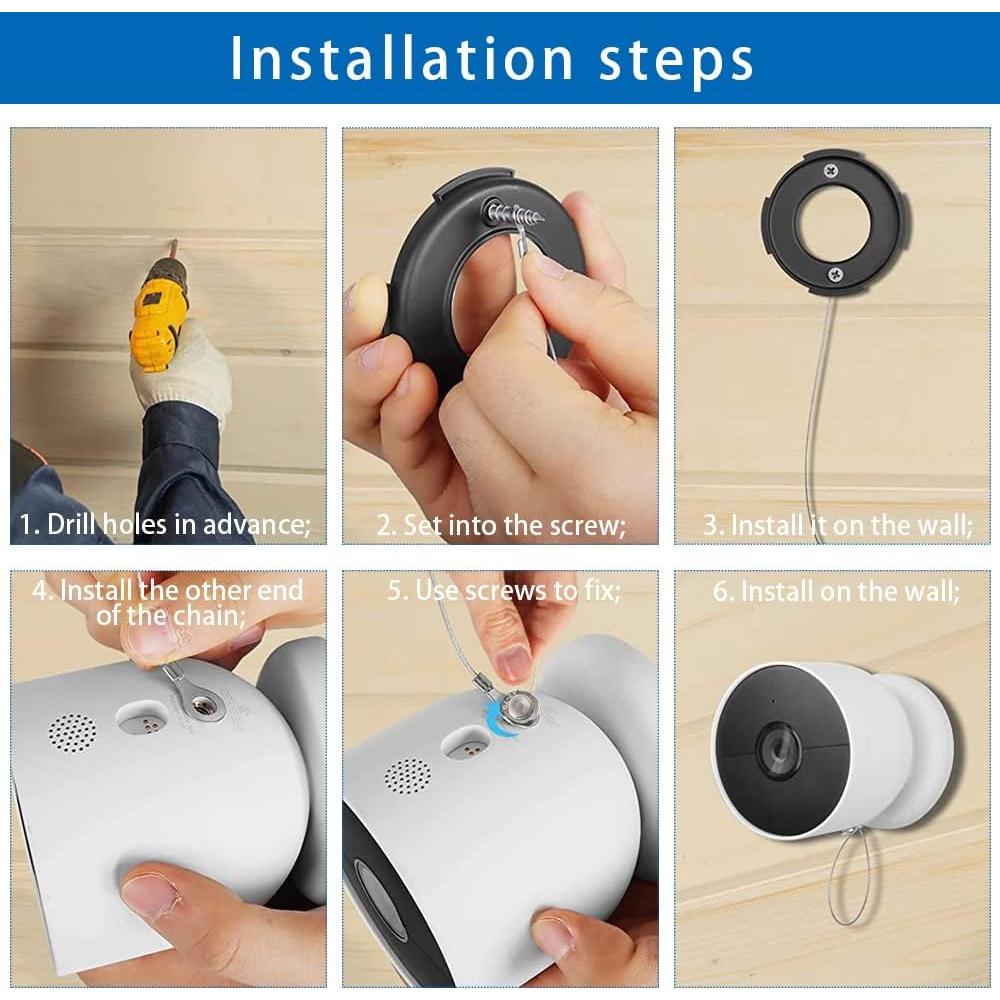 Installation steps

1. Drill holes in advance;

2. Set into the screw;

3. Install it on the wall;

4. Install the other end of the chain;

5. Use screws to fix;

6. Install on the wall;