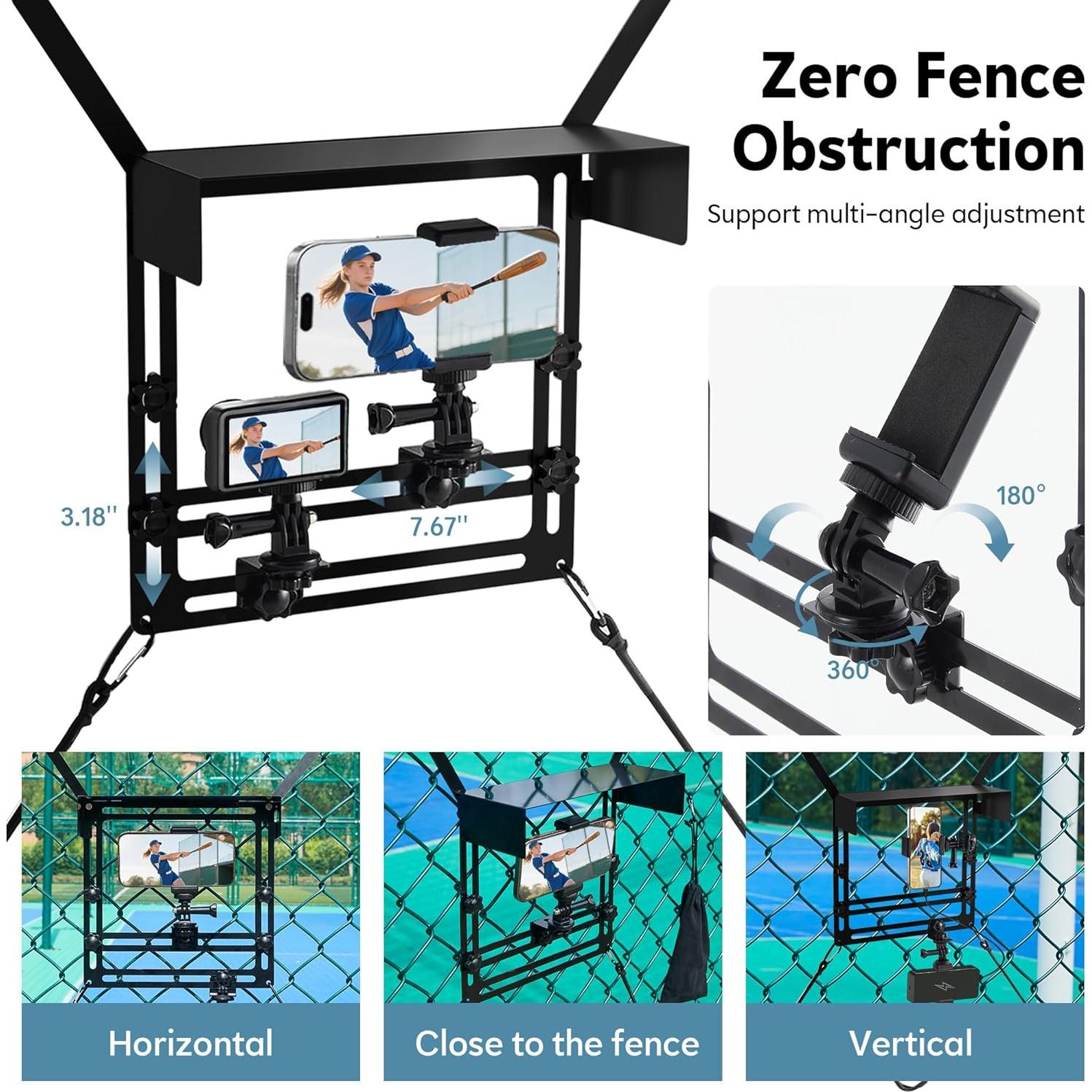 Zero Fence Obstruction

Support multi-angle adjustment

3.18''

7.67''

180°

360°

Horizontal

Close to the fence

Vertical