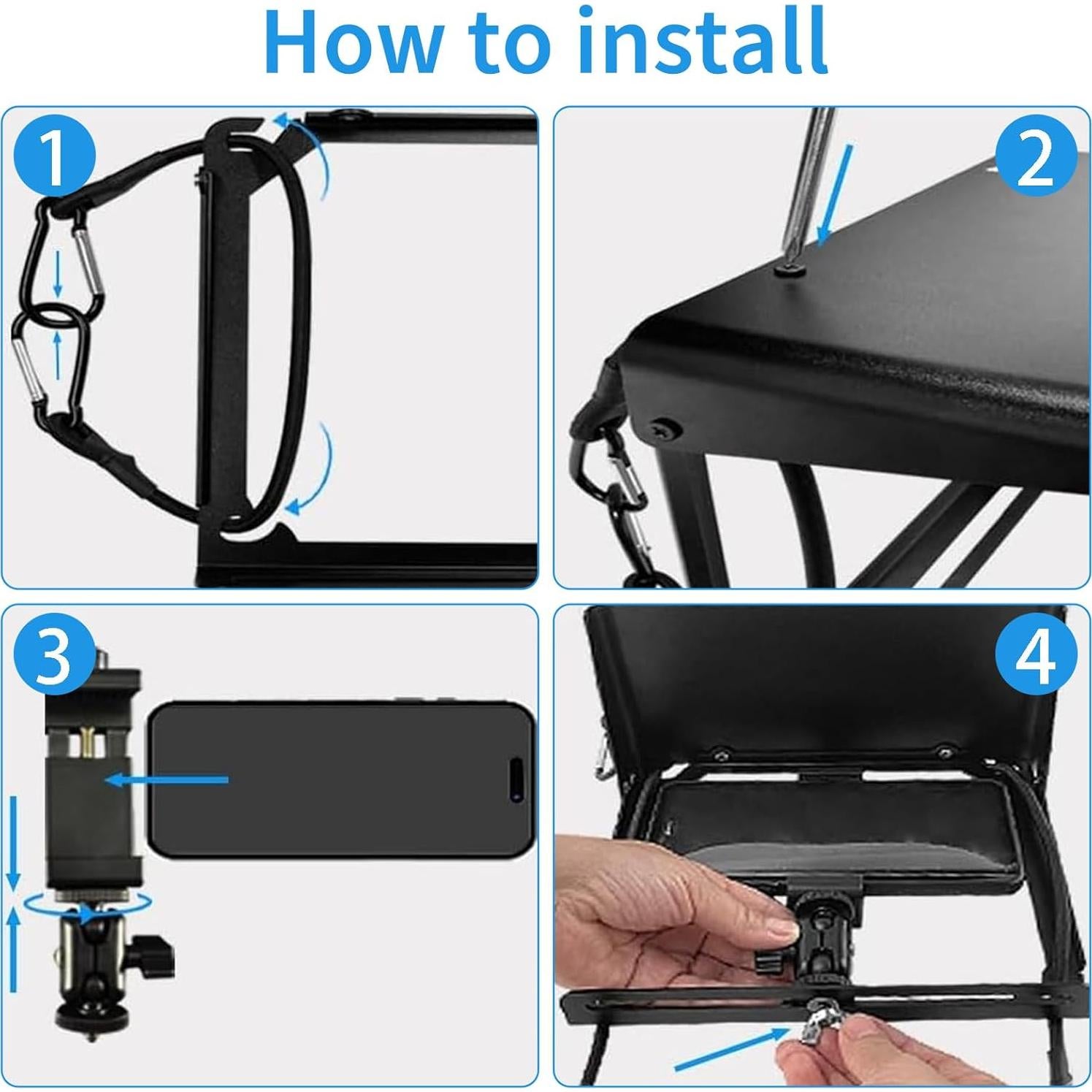 How to install

1

2

3

4