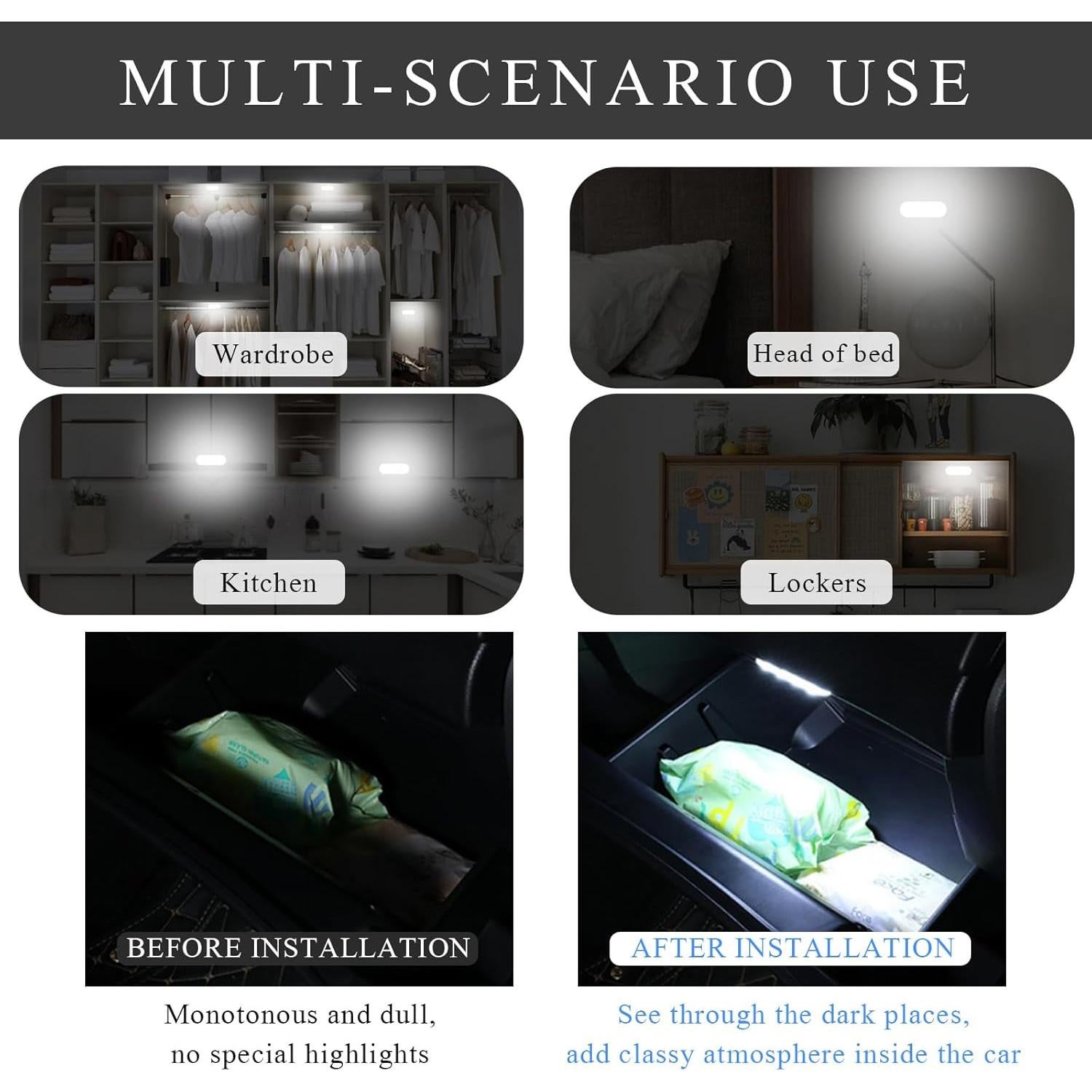 MULTI-SCENARIO USE

Wardrobe

Head of bed

Kitchen

Lockers

BEFORE INSTALLATION

AFTER INSTALLATION

Monotonous and dull,
no special highlights

See through the dark places,
add classy atmosphere inside the car