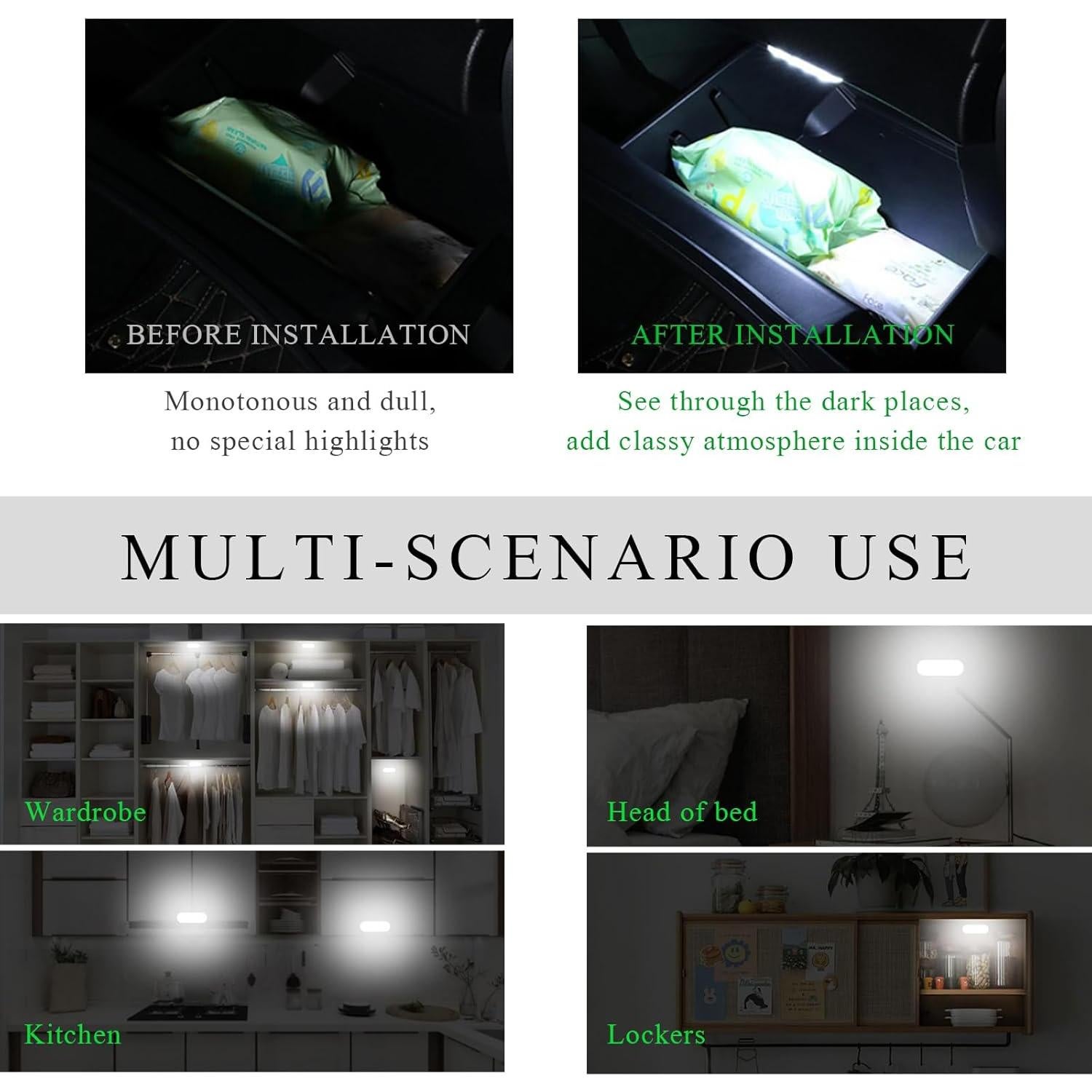 BEFORE INSTALLATION

Monotonous and dull, no special highlights

AFTER INSTALLATION

See through the dark places, add classy atmosphere inside the car

MULTI-SCENARIO USE

Wardrobe

Head of bed

Kitchen

Lockers