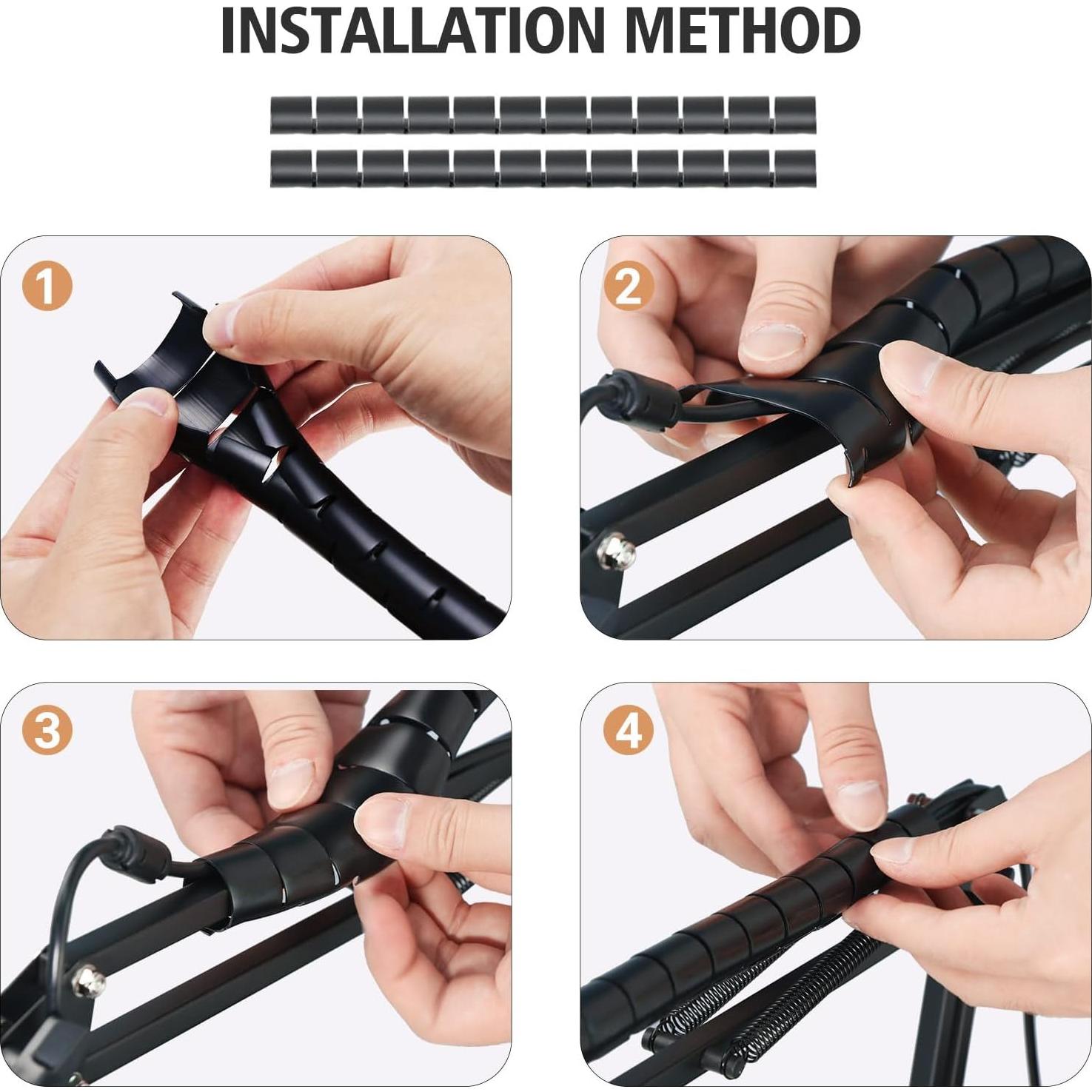 INSTALLATION METHOD

1

2

3

4