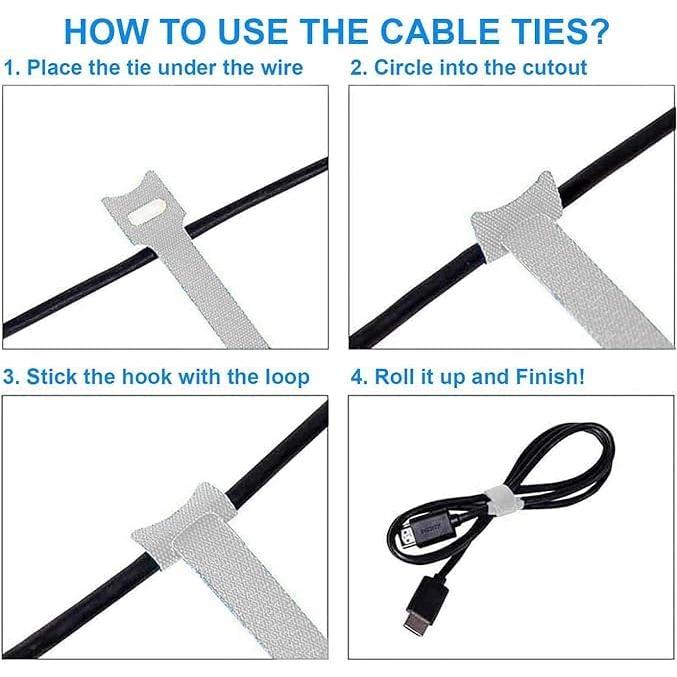 HOW TO USE THE CABLE TIES?

1. Place the tie under the wire

2. Circle into the cutout

3. Stick the hook with the loop

4. Roll it up and Finish!