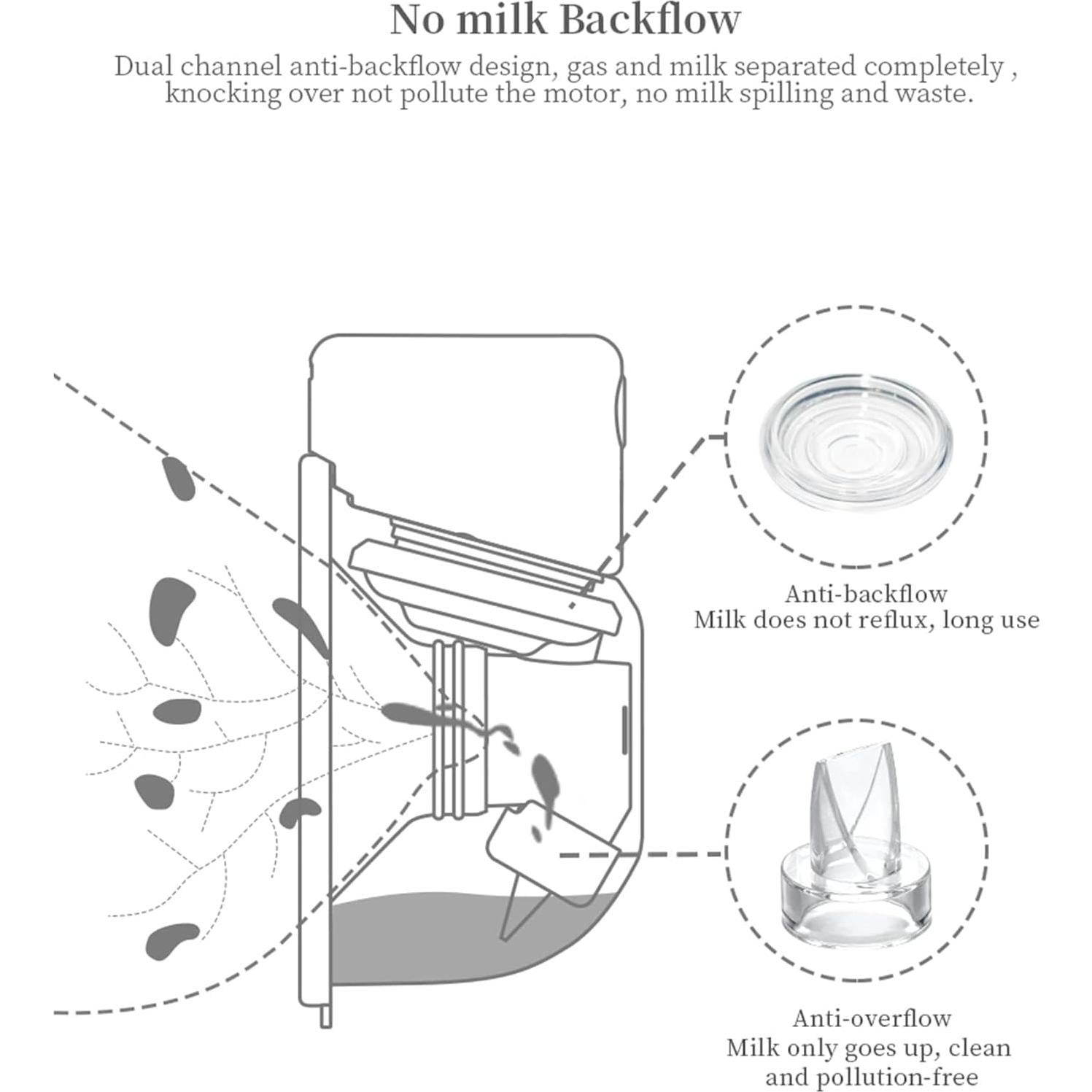 No milk Backflow

Dual channel anti-backflow design, gas and milk separated completely , knocking over not pollute the motor, no milk spilling and waste.

Anti-backflow
Milk does not reflux, long use

Anti-overflow
Milk only goes up, clean and pollution-free