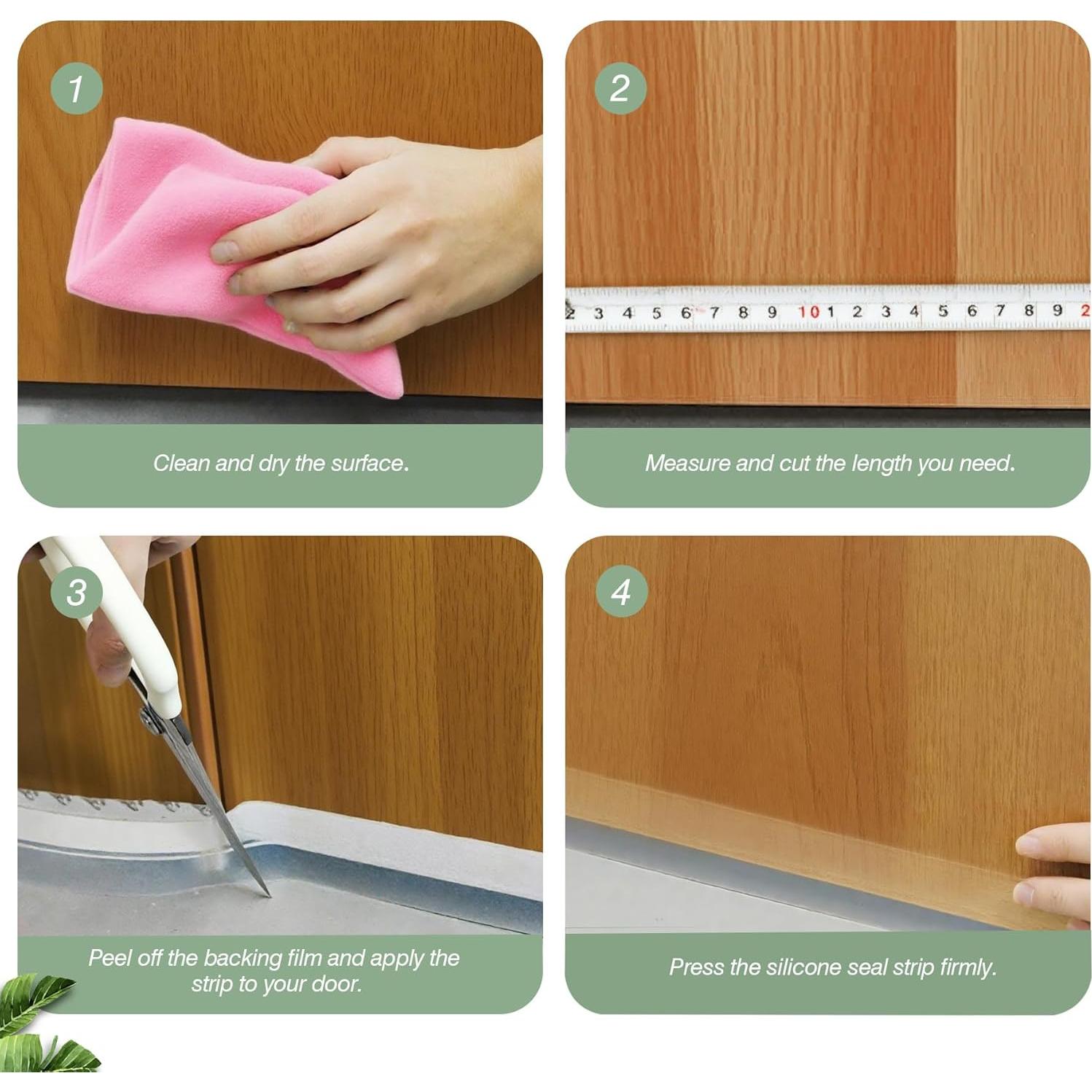 1

Clean and dry the surface.

2

2 3 4 5 6 7 8 9 10 1 2 3 4 5 6 7 8 9 2

Measure and cut the length you need.

3

Peel off the backing film and apply the strip to your door.

4

Press the silicone seal strip firmly.