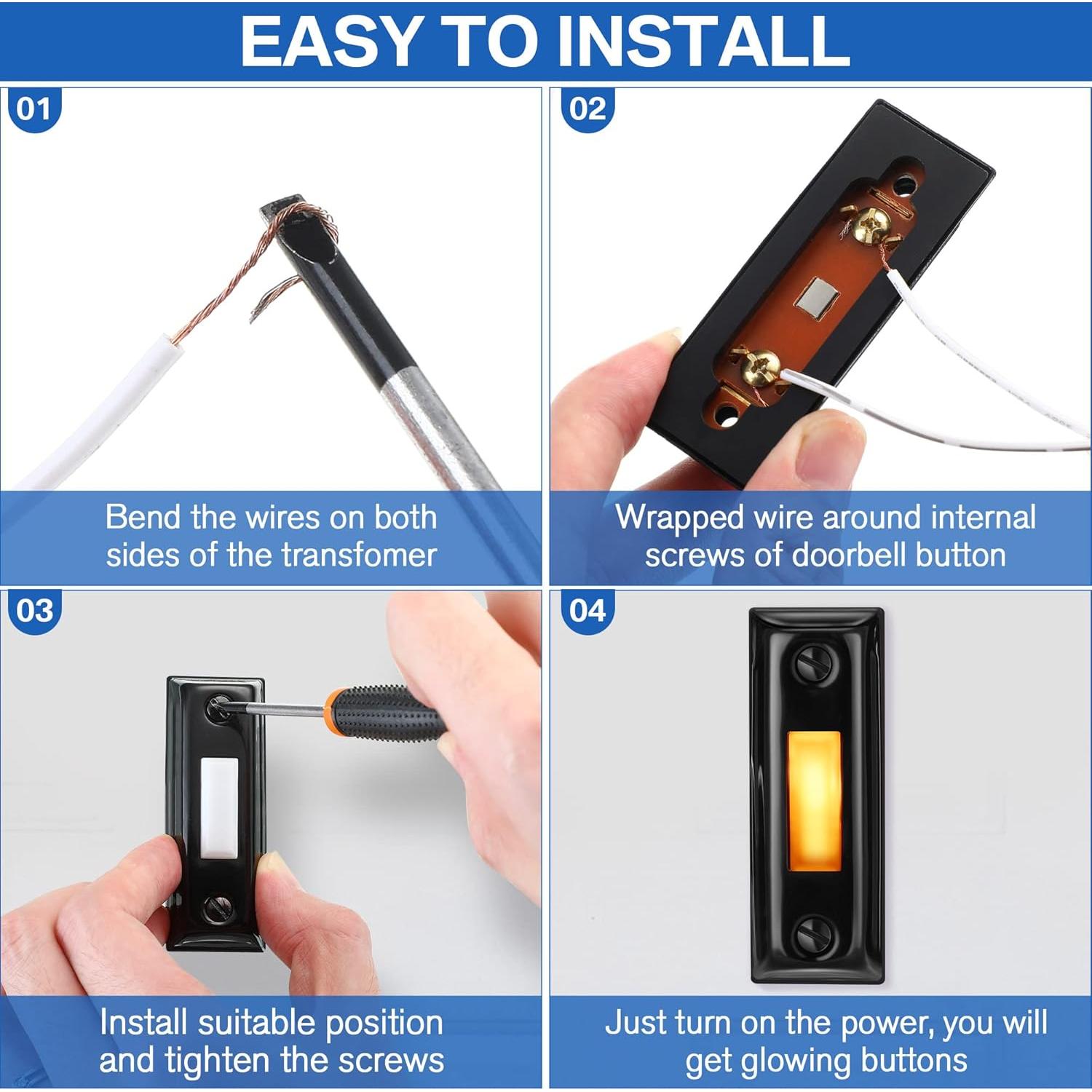 EASY TO INSTALL

01

Bend the wires on both sides of the transfomer

02

Wrapped wire around internal screws of doorbell button

03

Install suitable position and tighten the screws

04

Just turn on the power, you will get glowing buttons