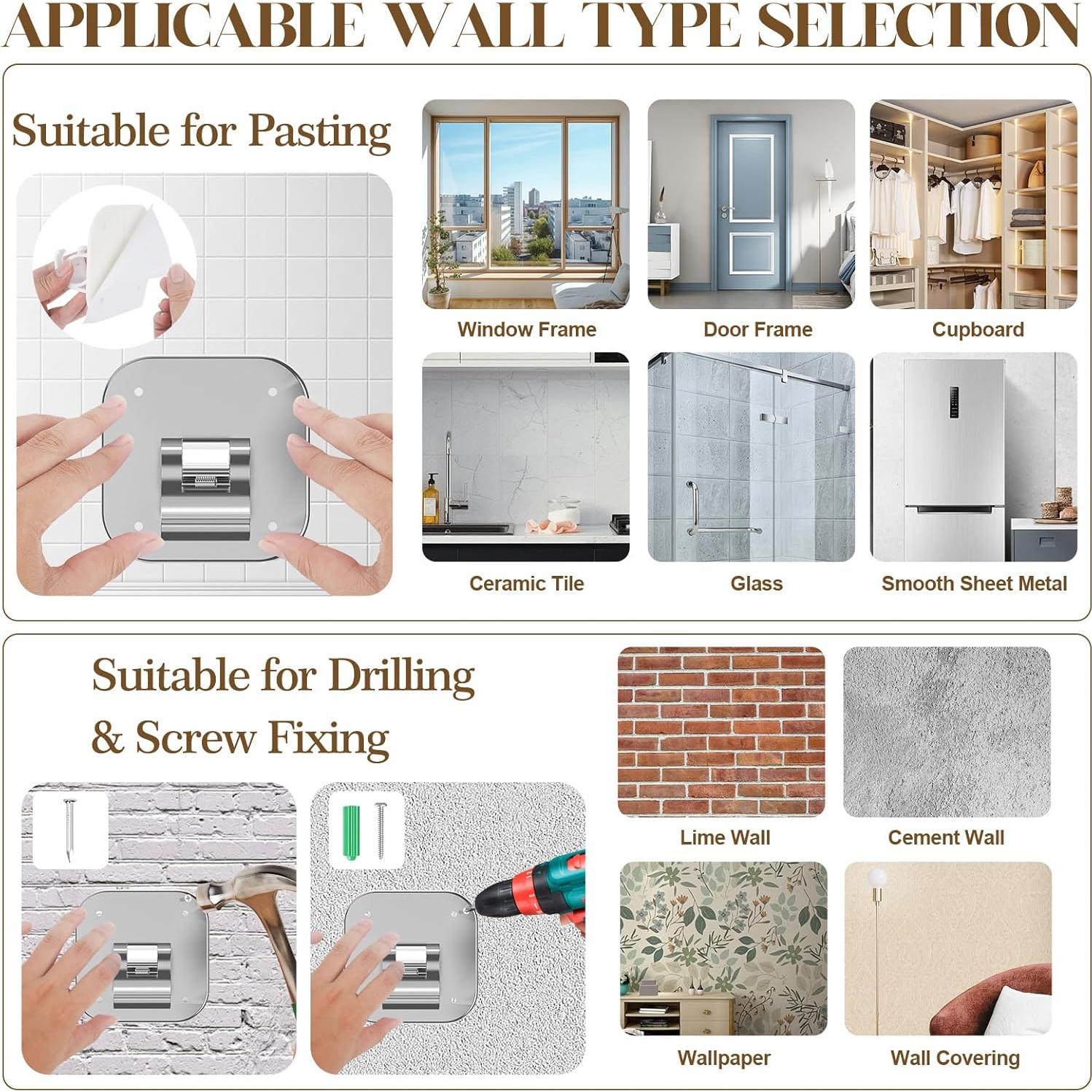 APPLICABLE WALL TYPE SELECTION

Suitable for Pasting

Window Frame

Door Frame

Cupboard

Ceramic Tile

Glass

Smooth Sheet Metal

Suitable for Drilling & Screw Fixing

Lime Wall

Cement Wall

Wallpaper

Wall Covering