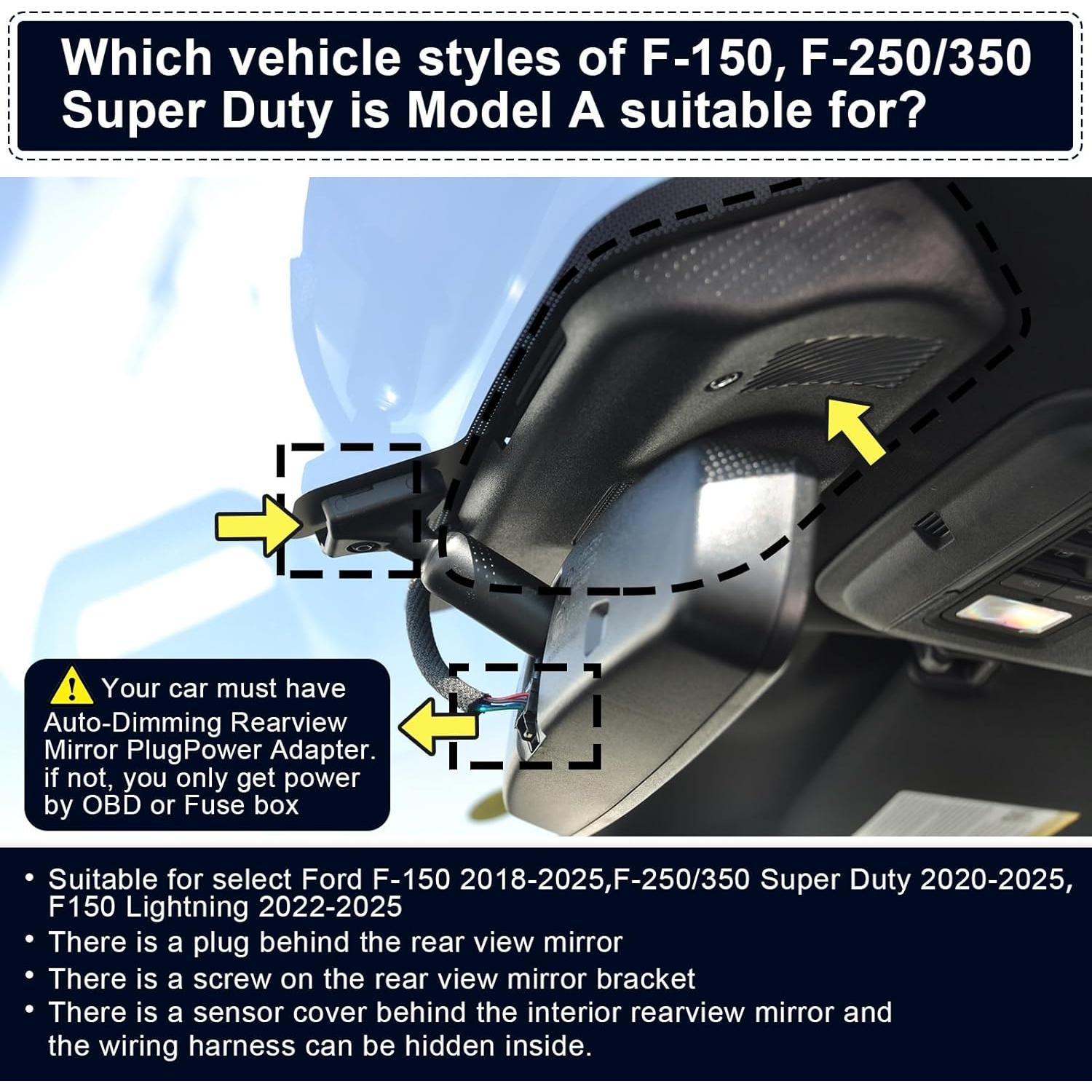 Which vehicle styles of F-150, F-250/350 Super Duty is Model A suitable for?

Your car must have Auto-Dimming Rearview Mirror PlugPower Adapter. if not, you only get power by OBD or Fuse box

• Suitable for select Ford F-150 2018-2025,F-250/350 Super Duty 2020-2025, F150 Lightning 2022-2025
• There is a plug behind the rear view mirror
• There is a screw on the rear view mirror bracket
• There is a sensor cover behind the interior rearview mirror and the wiring harness can be hidden inside.