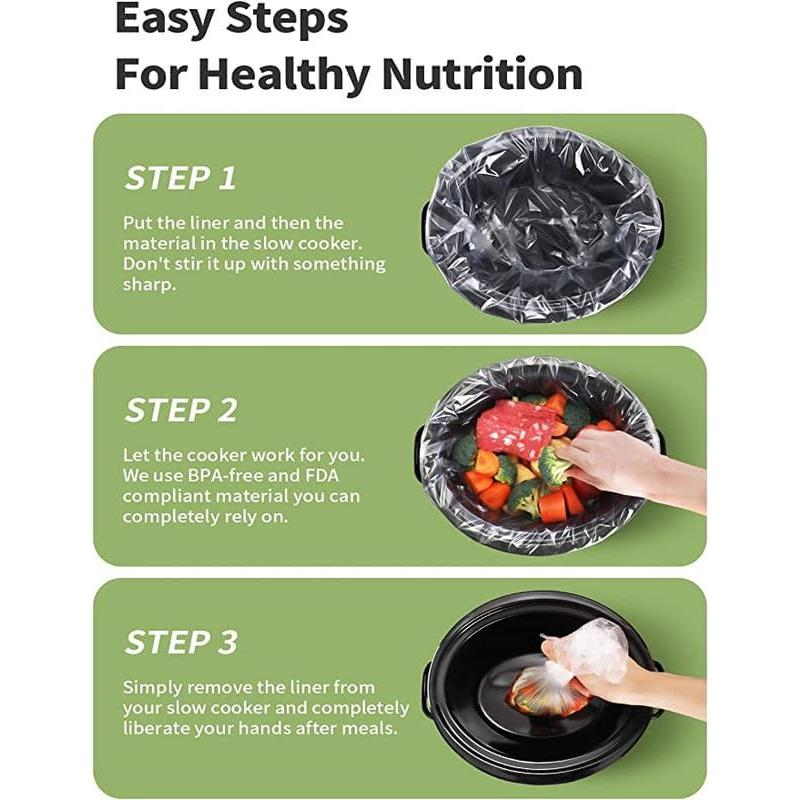 Easy Steps
For Healthy Nutrition

STEP 1

Put the liner and then the material in the slow cooker. Don't stir it up with something sharp.

STEP 2

Let the cooker work for you. We use BPA-free and FDA compliant material you can completely rely on.

STEP 3

Simply remove the liner from your slow cooker and completely liberate your hands after meals.