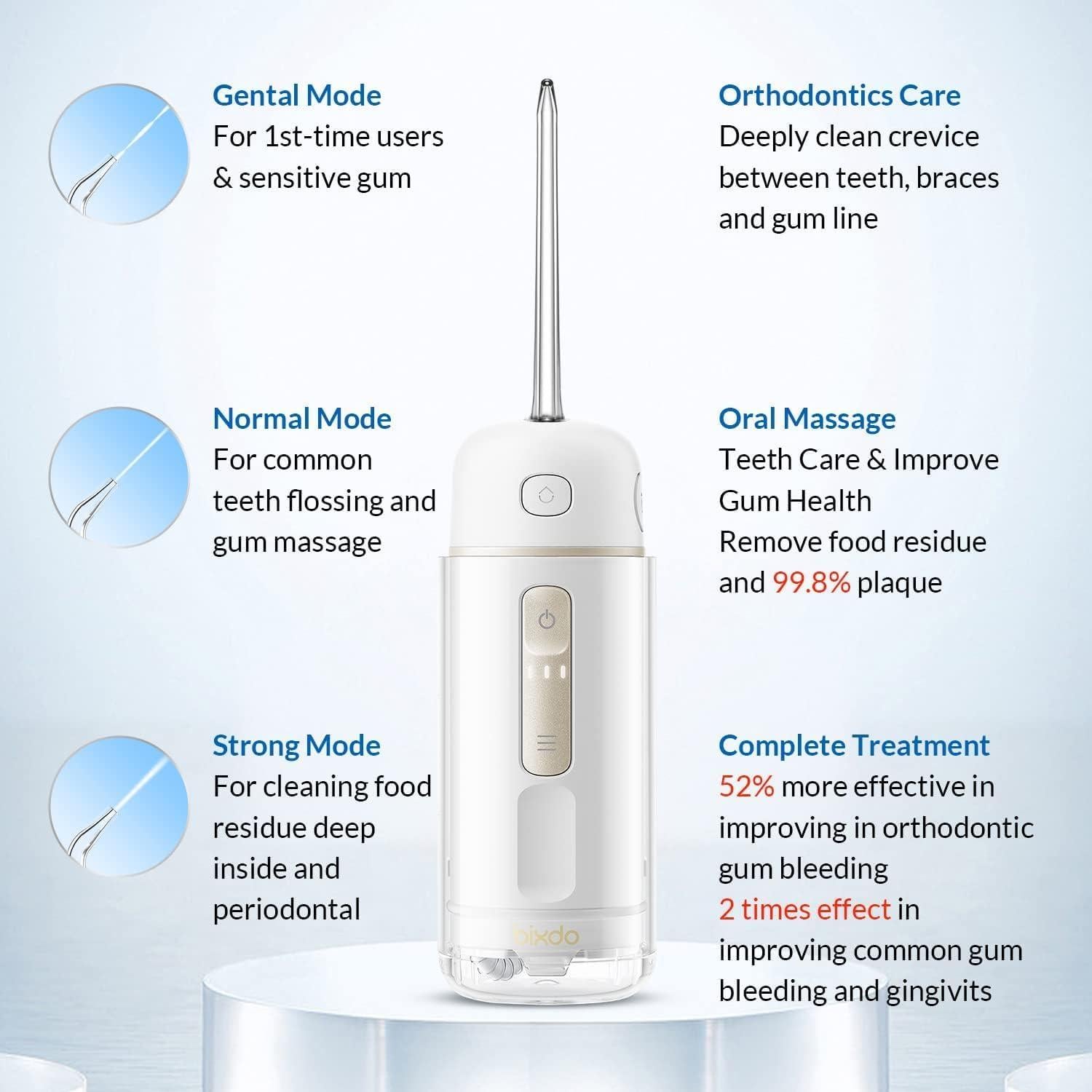 Gental Mode
For 1st-time users & sensitive gum

Normal Mode
For common teeth flossing and gum massage

Strong Mode
For cleaning food residue deep inside and periodontal

bixdo

Orthodontics Care
Deeply clean crevice between teeth, braces and gum line

Oral Massage
Teeth Care & Improve Gum Health
Remove food residue and 99.8% plaque

Complete Treatment
52% more effective in improving in orthodontic gum bleeding
2 times effect in improving common gum bleeding and gingivits