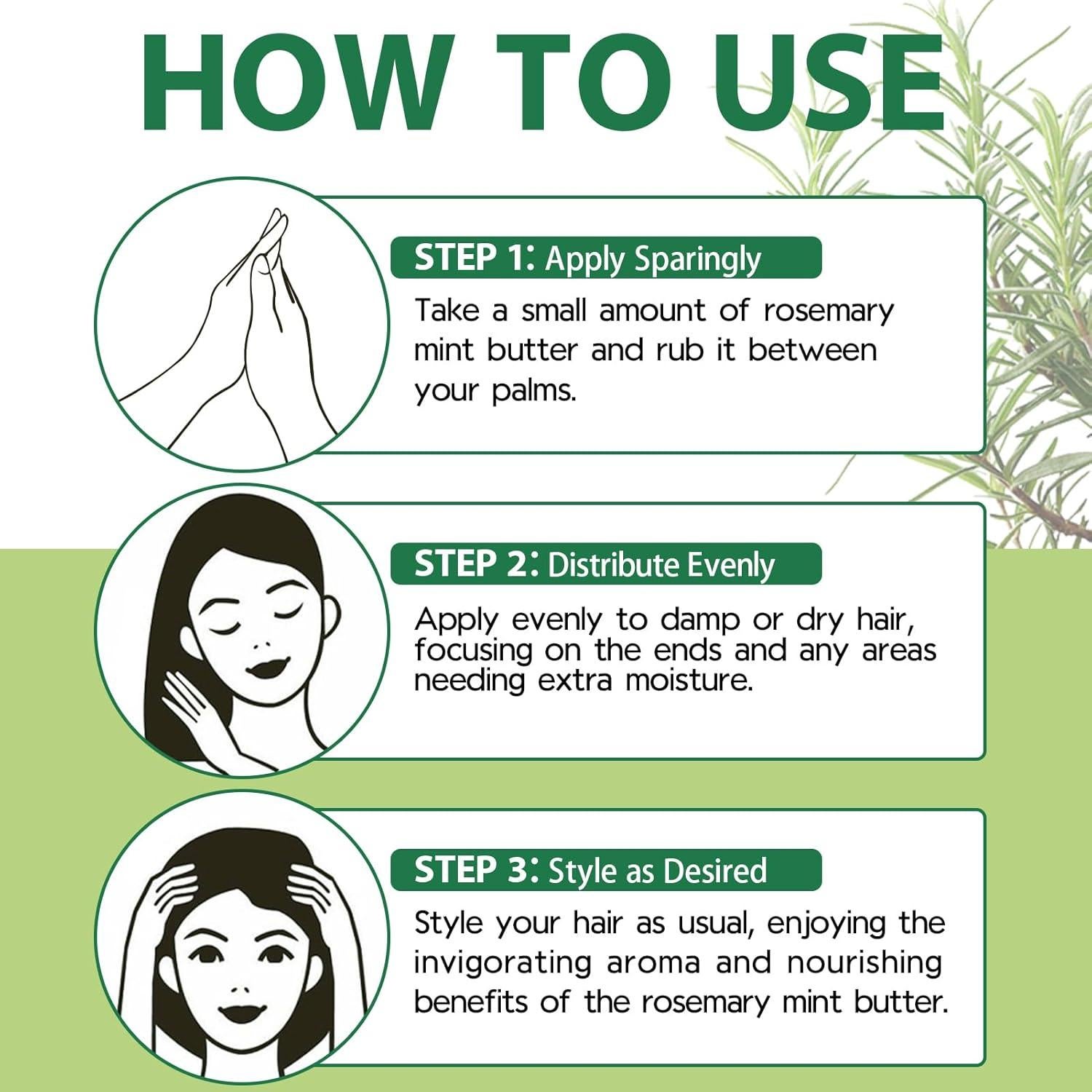 HOW TO USE

STEP 1: Apply Sparingly

Take a small amount of rosemary mint butter and rub it between your palms.

STEP 2: Distribute Evenly

Apply evenly to damp or dry hair, focusing on the ends and any areas needing extra moisture.

STEP 3: Style as Desired

Style your hair as usual, enjoying the invigorating aroma and nourishing benefits of the rosemary mint butter.