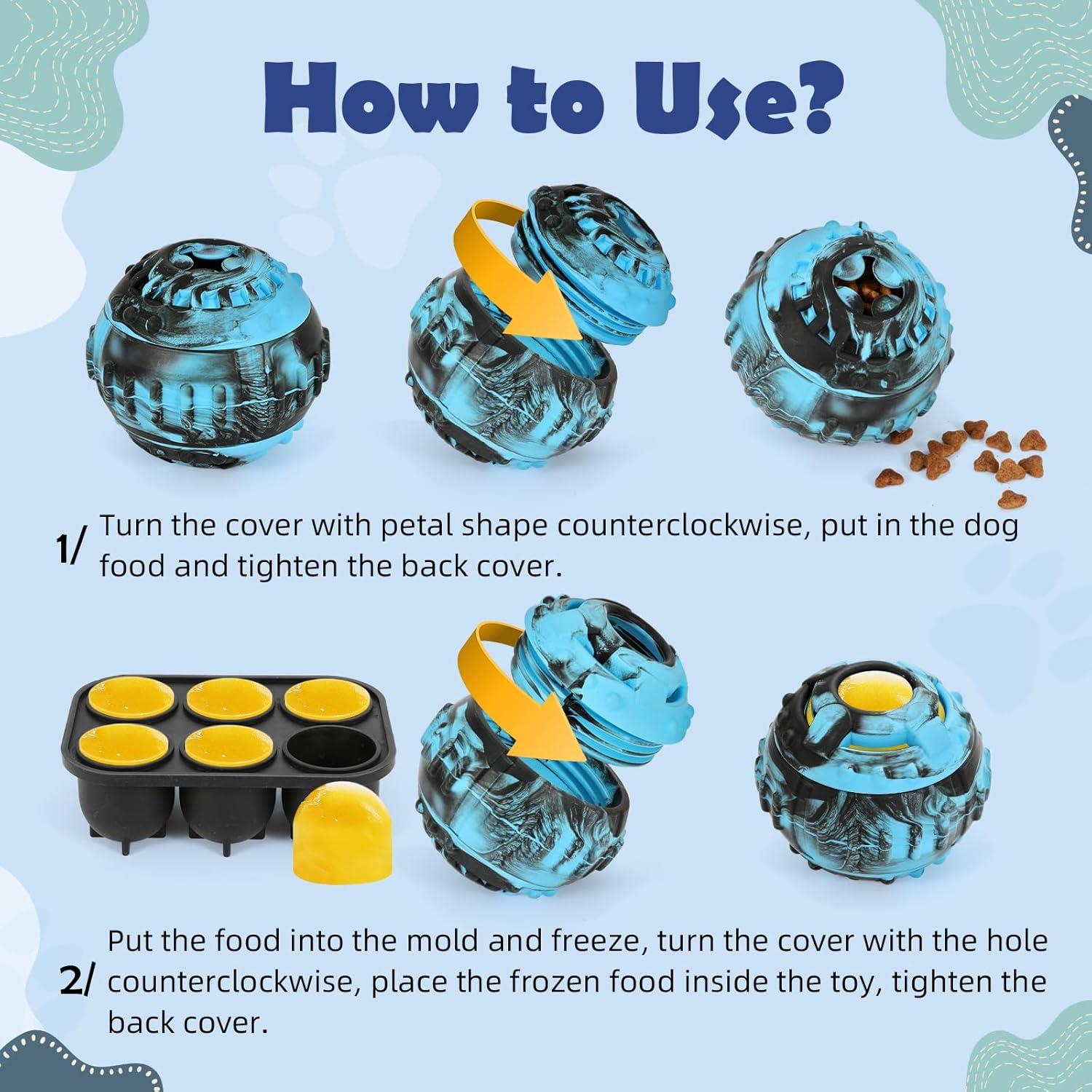 How to Use?

1/ Turn the cover with petal shape counterclockwise, put in the dog food and tighten the back cover.

2/ Put the food into the mold and freeze, turn the cover with the hole counterclockwise, place the frozen food inside the toy, tighten the back cover.