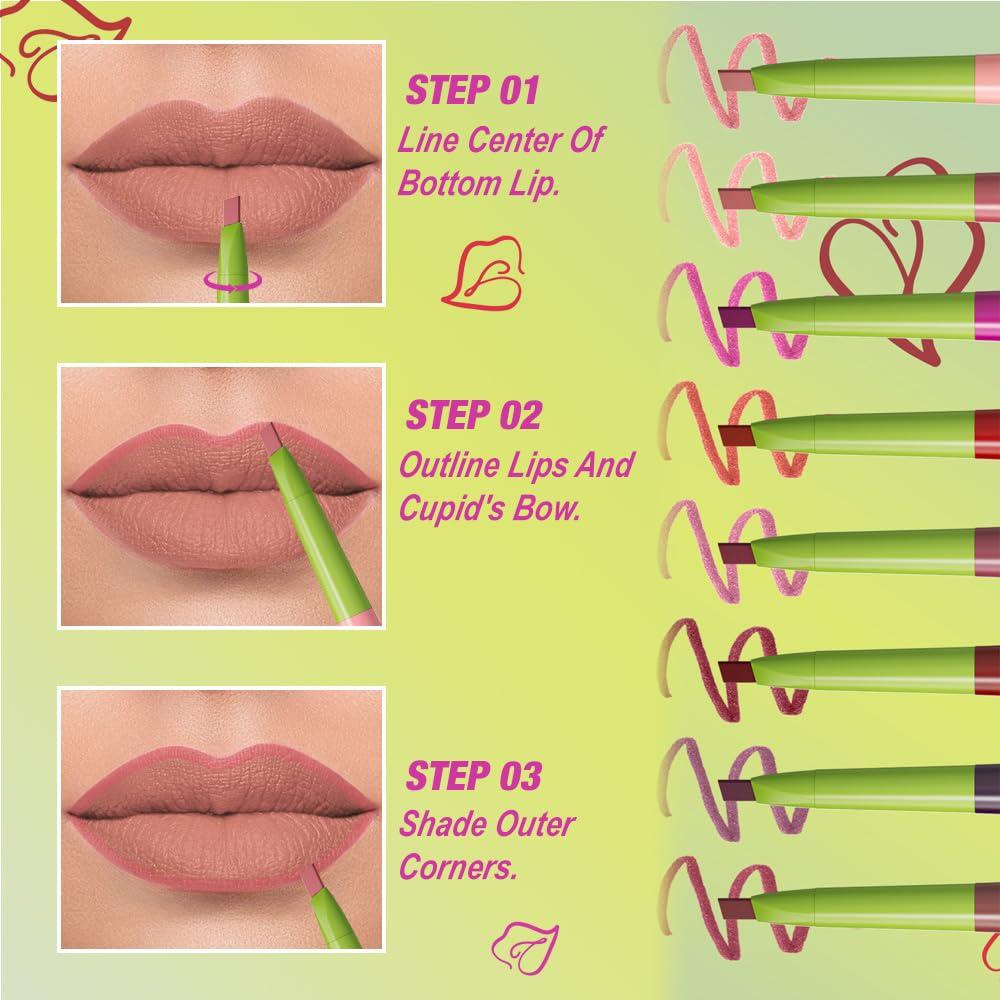 STEP 01
Line Center Of Bottom Lip.

STEP 02
Outline Lips And Cupid's Bow.

STEP 03
Shade Outer Corners.