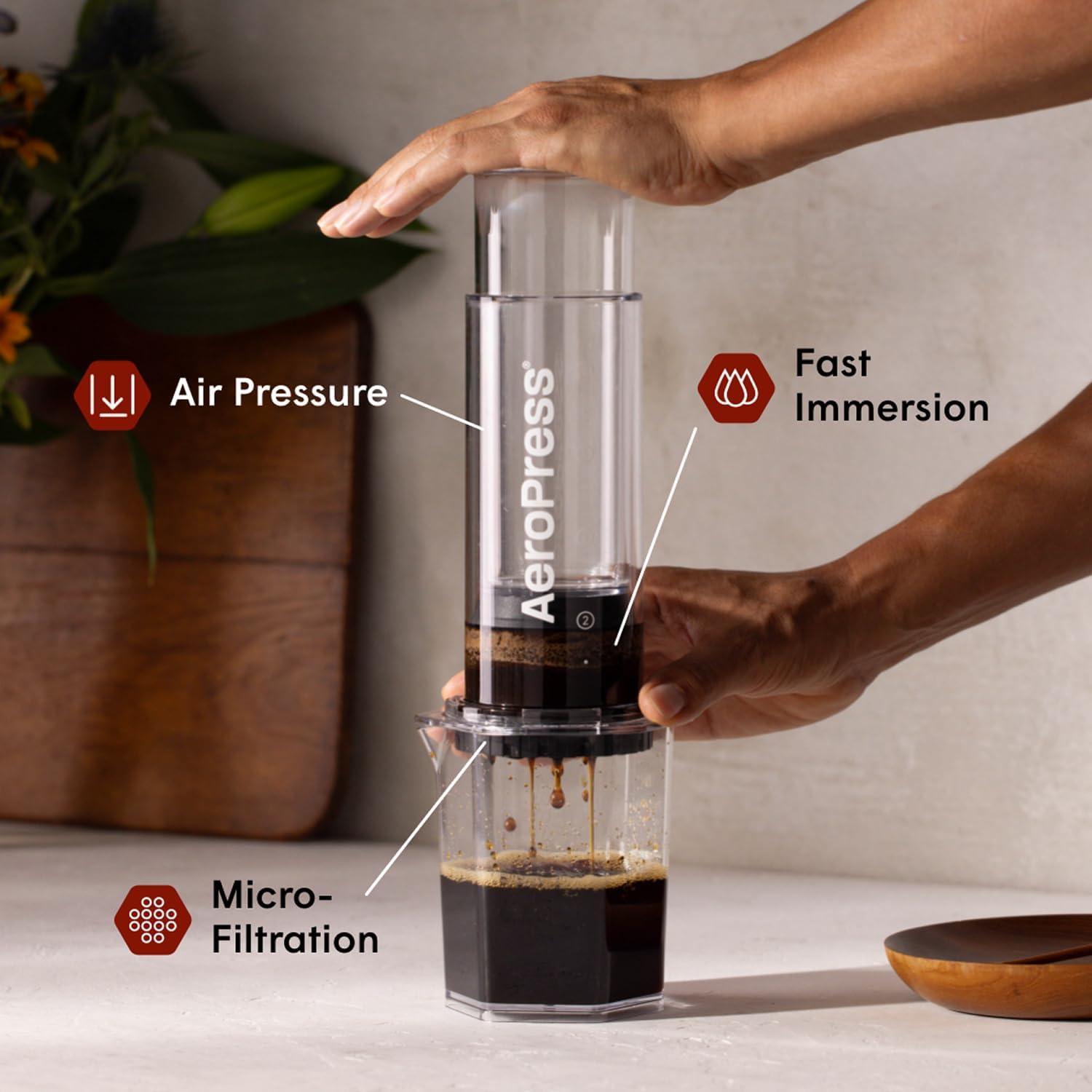 Air Pressure

AeroPress®

②

Fast Immersion

Micro-Filtration