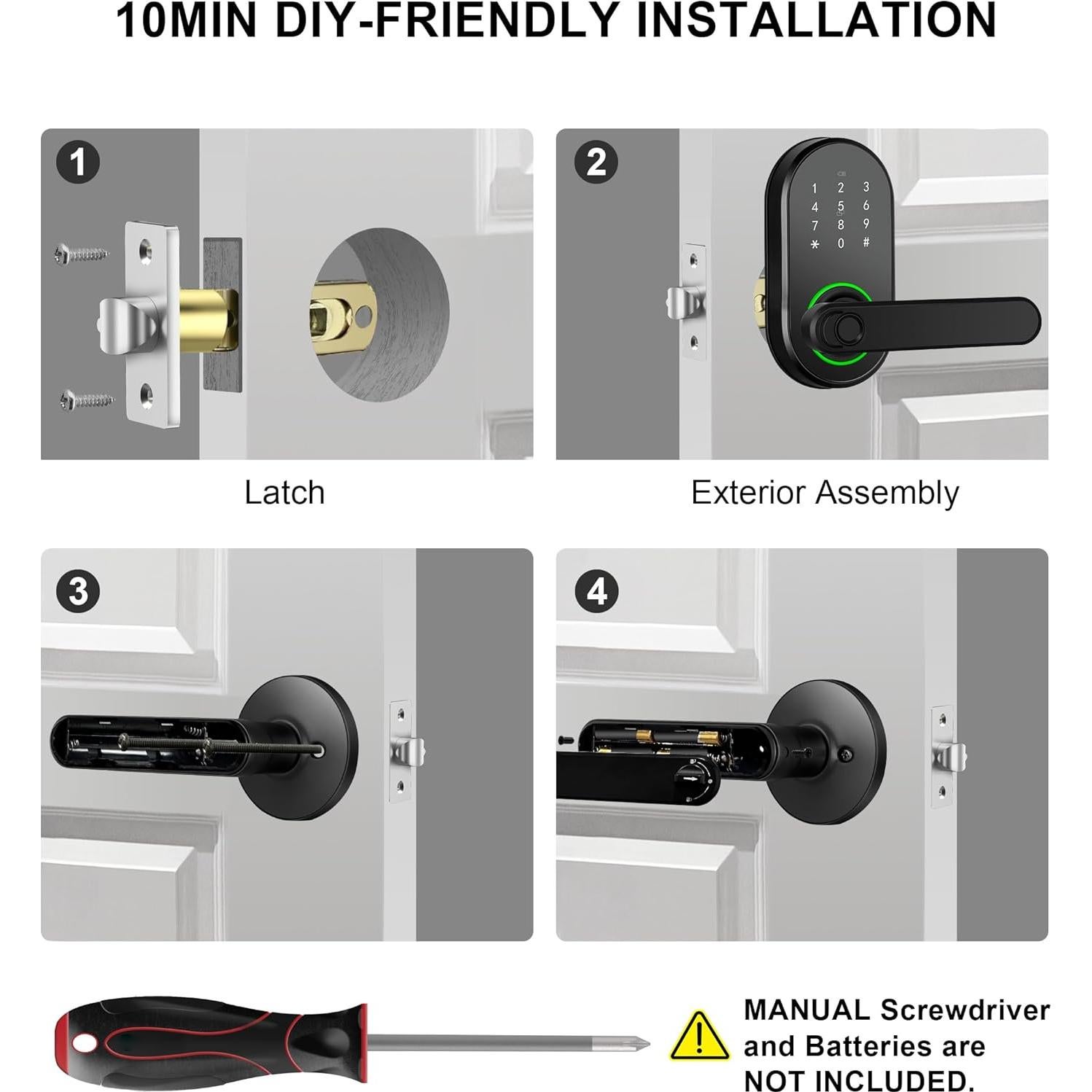 10MIN DIY-FRIENDLY INSTALLATION

1

Latch

2

1 2 3
4 5 6
7 8 9
* 0 #

Exterior Assembly

3

4

MANUAL Screwdriver and Batteries are NOT INCLUDED.