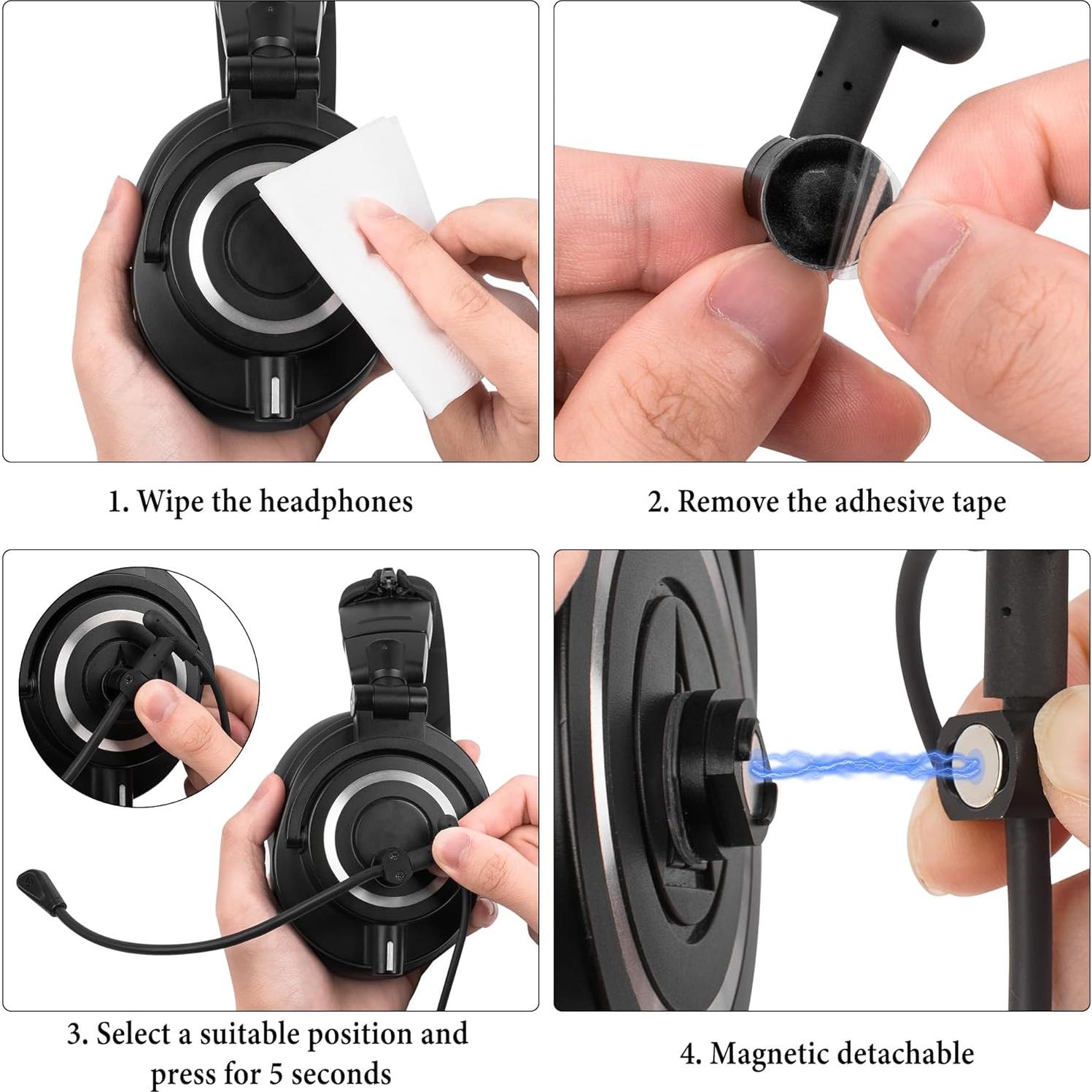 1. Wipe the headphones

2. Remove the adhesive tape

3. Select a suitable position and press for 5 seconds

4. Magnetic detachable