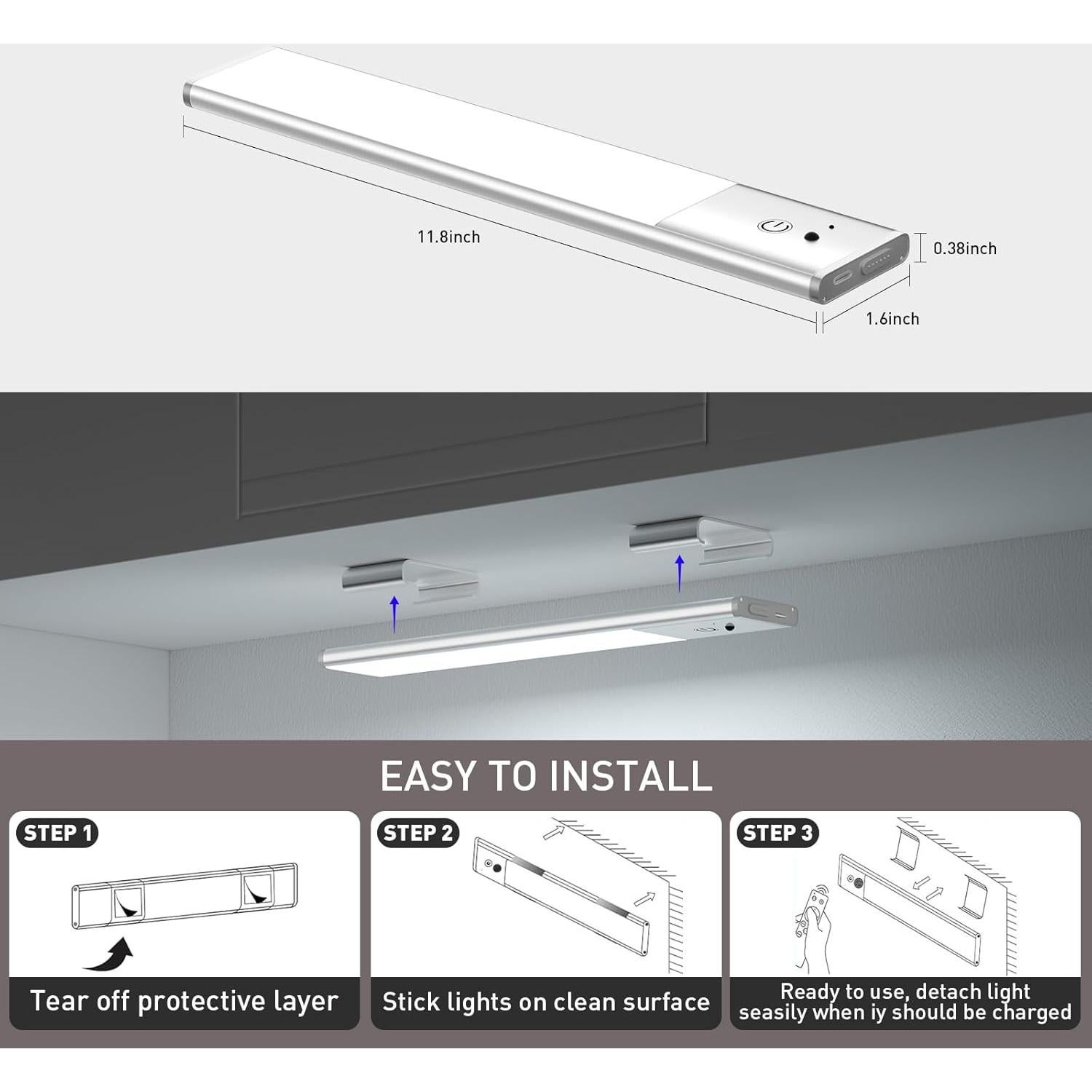 11.8inch

0.38inch

1.6inch

EASY TO INSTALL

STEP 1

Tear off protective layer

STEP 2

Stick lights on clean surface

STEP 3

Ready to use, detach light seasily when iy should be charged