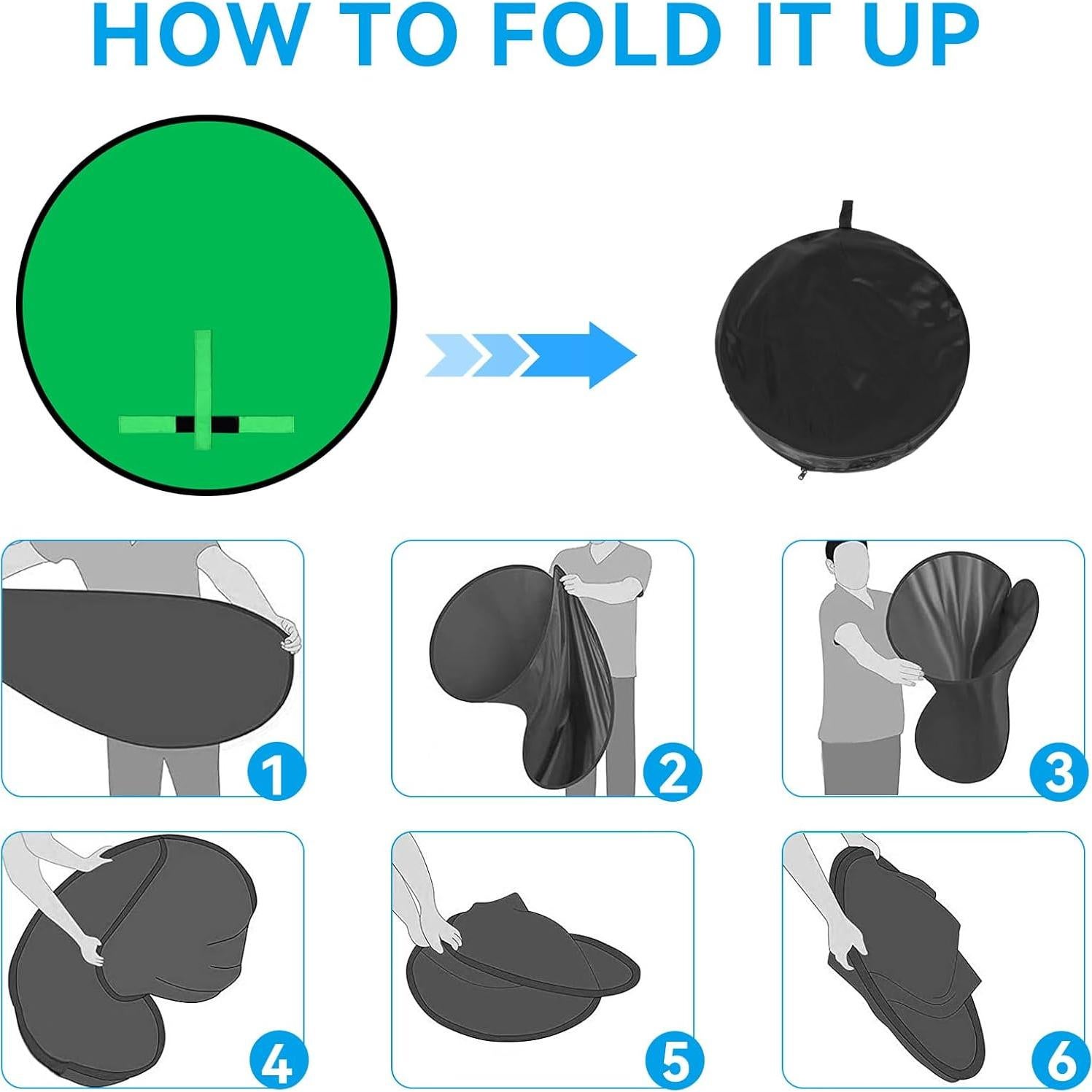 HOW TO FOLD IT UP

1

2

3

4

5

6