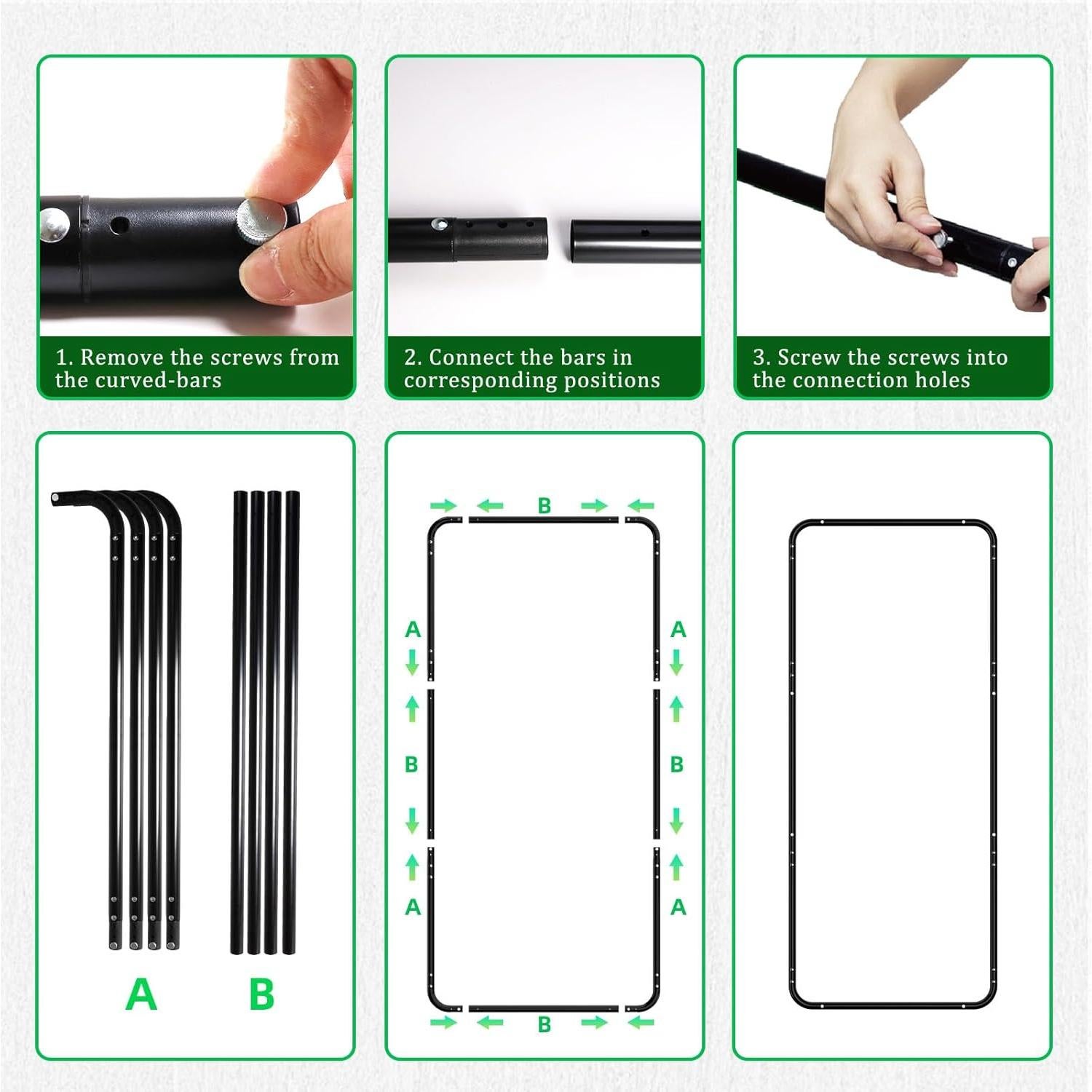 1. Remove the screws from the curved-bars

2. Connect the bars in corresponding positions

3. Screw the screws into the connection holes

A

B

B

A

A

B

B

A

A

B