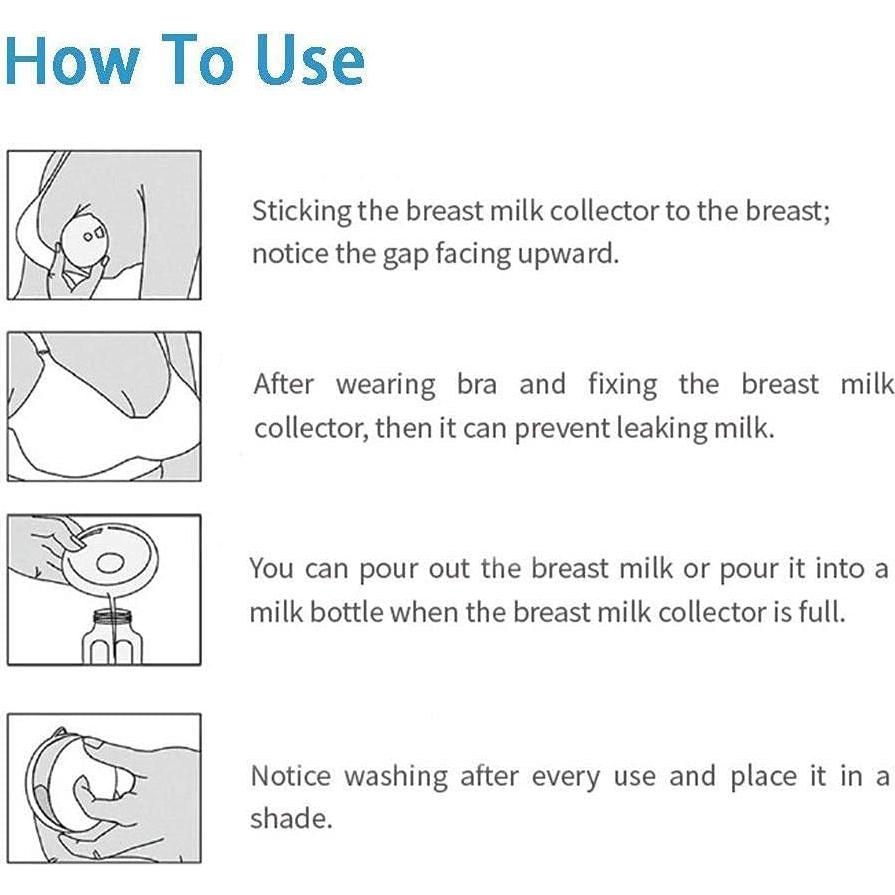 How To Use

Sticking the breast milk collector to the breast; notice the gap facing upward.

After wearing bra and fixing the breast milk collector, then it can prevent leaking milk.

You can pour out the breast milk or pour it into a milk bottle when the breast milk collector is full.

Notice washing after every use and place it in a shade.