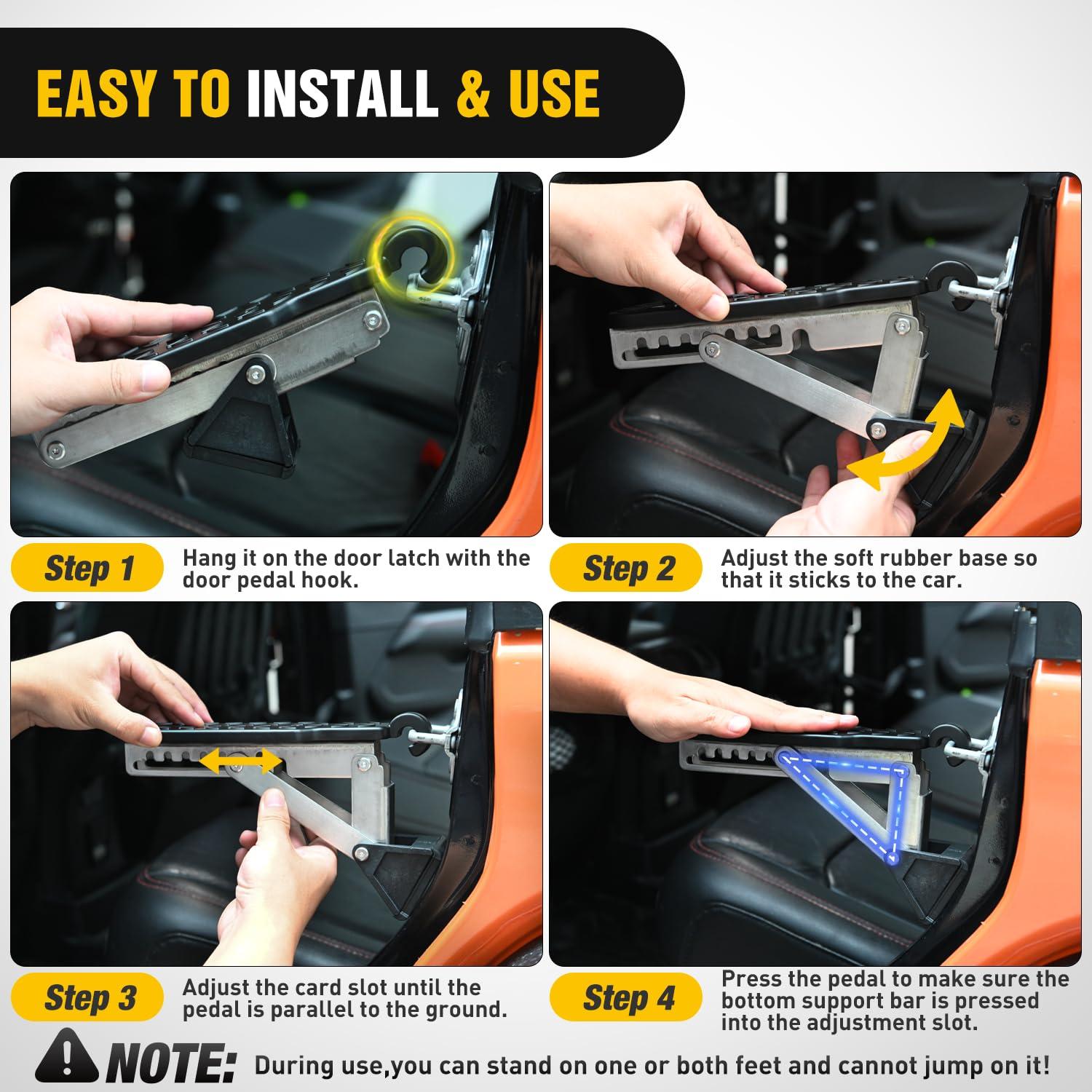 EASY TO INSTALL & USE

Step 1 Hang it on the door latch with the door pedal hook.

Step 2 Adjust the soft rubber base so that it sticks to the car.

Step 3 Adjust the card slot until the pedal is parallel to the ground.

Step 4 Press the pedal to make sure the bottom support bar is pressed into the adjustment slot.

NOTE: During use,you can stand on one or both feet and cannot jump on it!