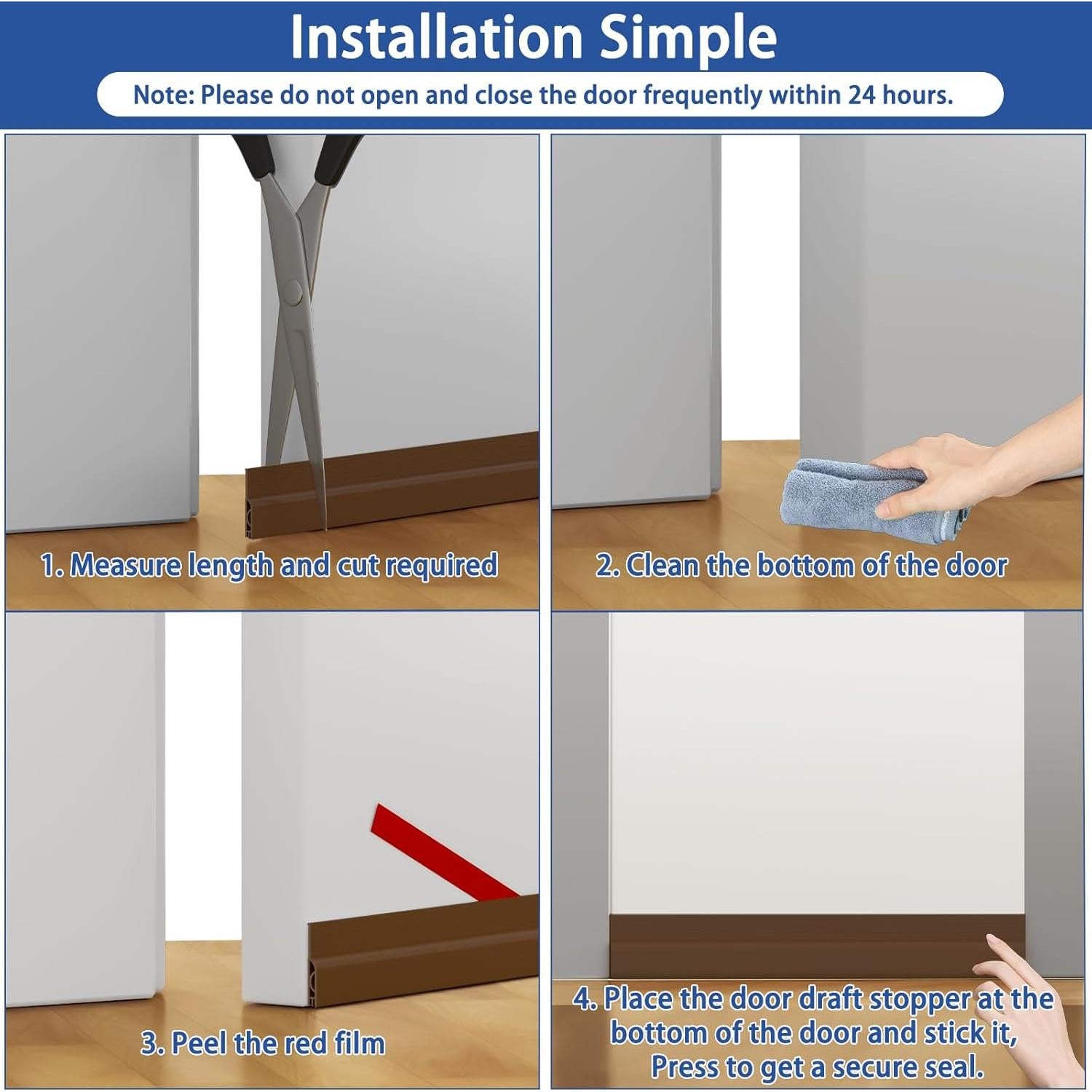 Installation Simple

Note: Please do not open and close the door frequently within 24 hours.

1. Measure length and cut required

2. Clean the bottom of the door

3. Peel the red film

4. Place the door draft stopper at the bottom of the door and stick it, Press to get a secure seal.