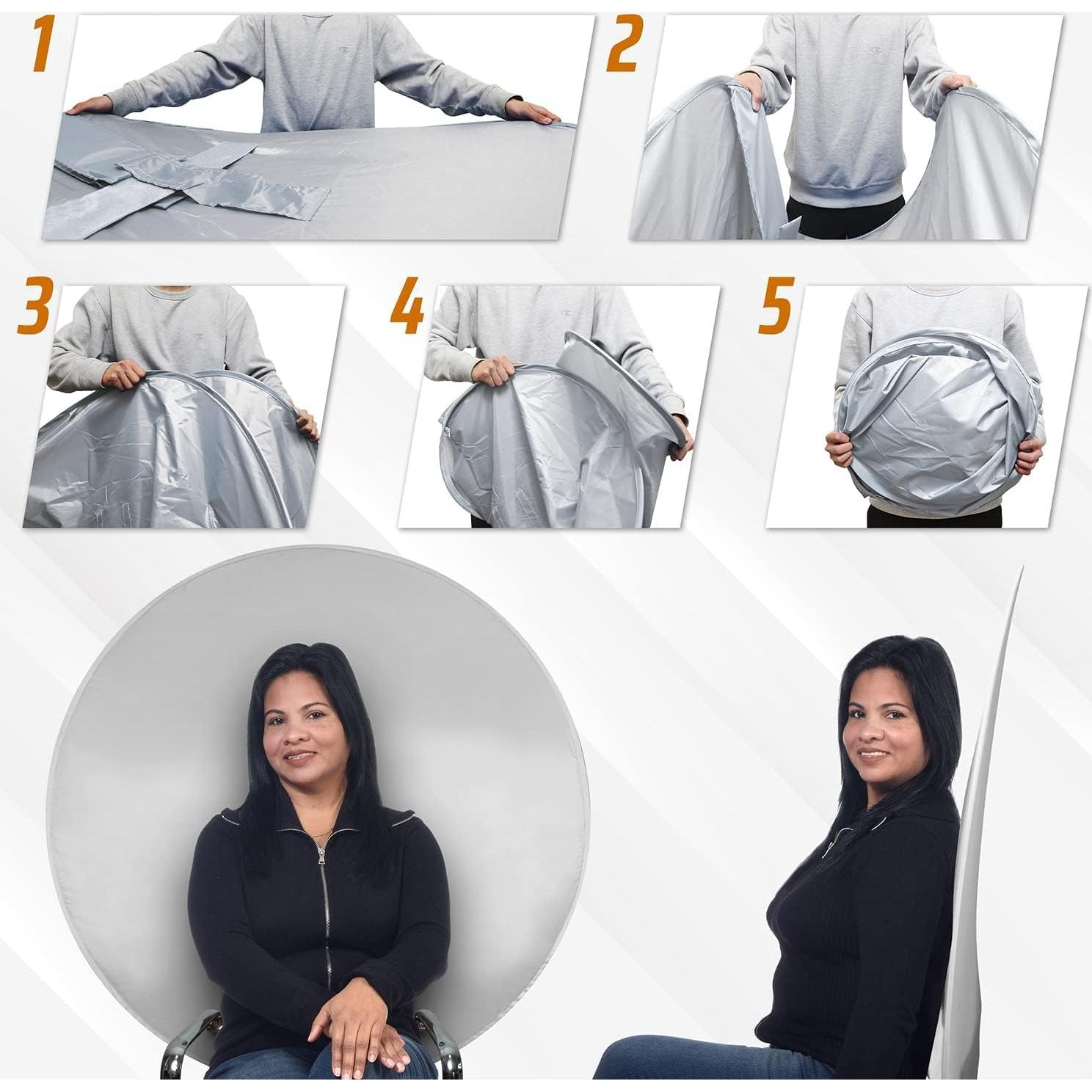 1

2

3

4

5