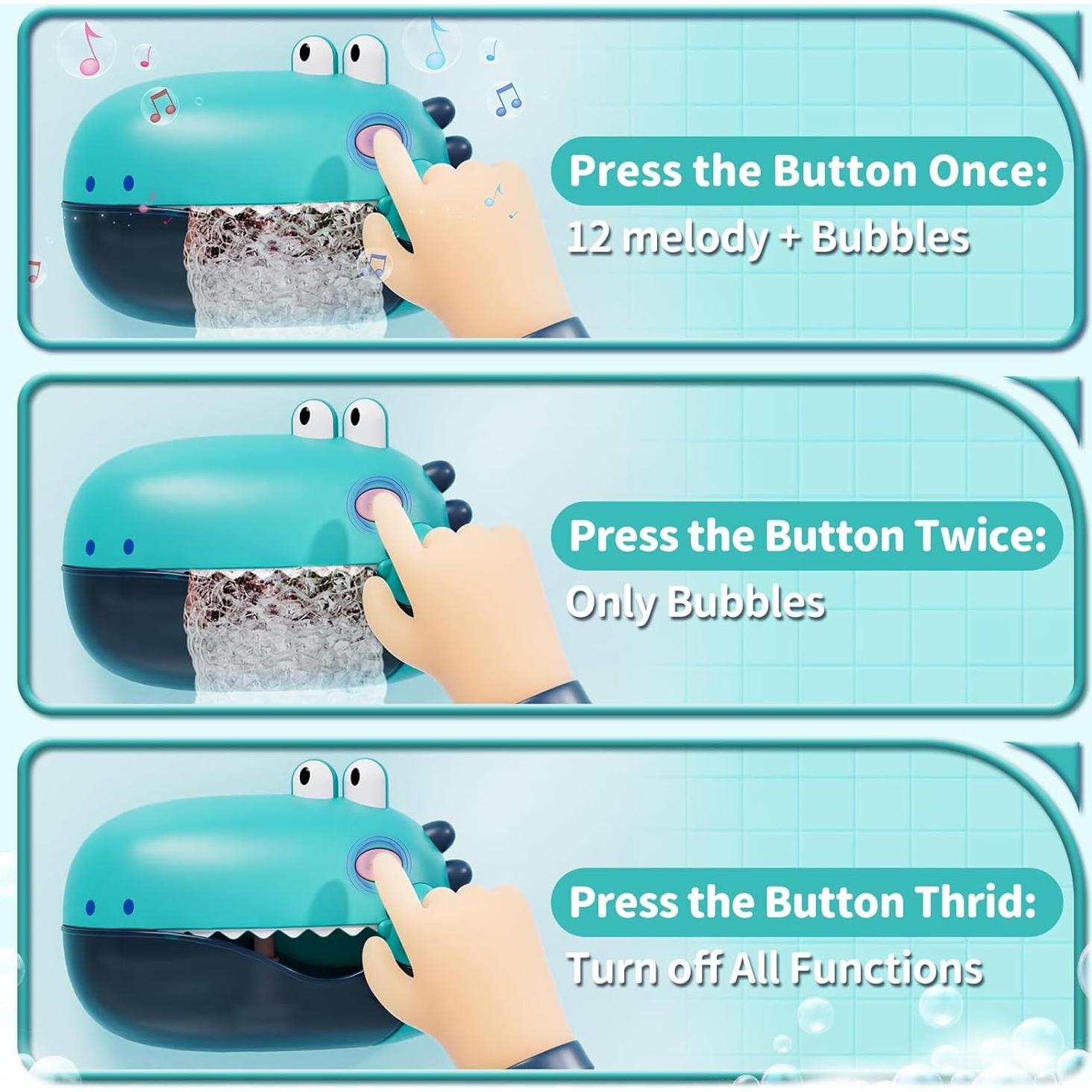 Press the Button Once:
12 melody + Bubbles

Press the Button Twice:
Only Bubbles

Press the Button Thrid:
Turn off All Functions