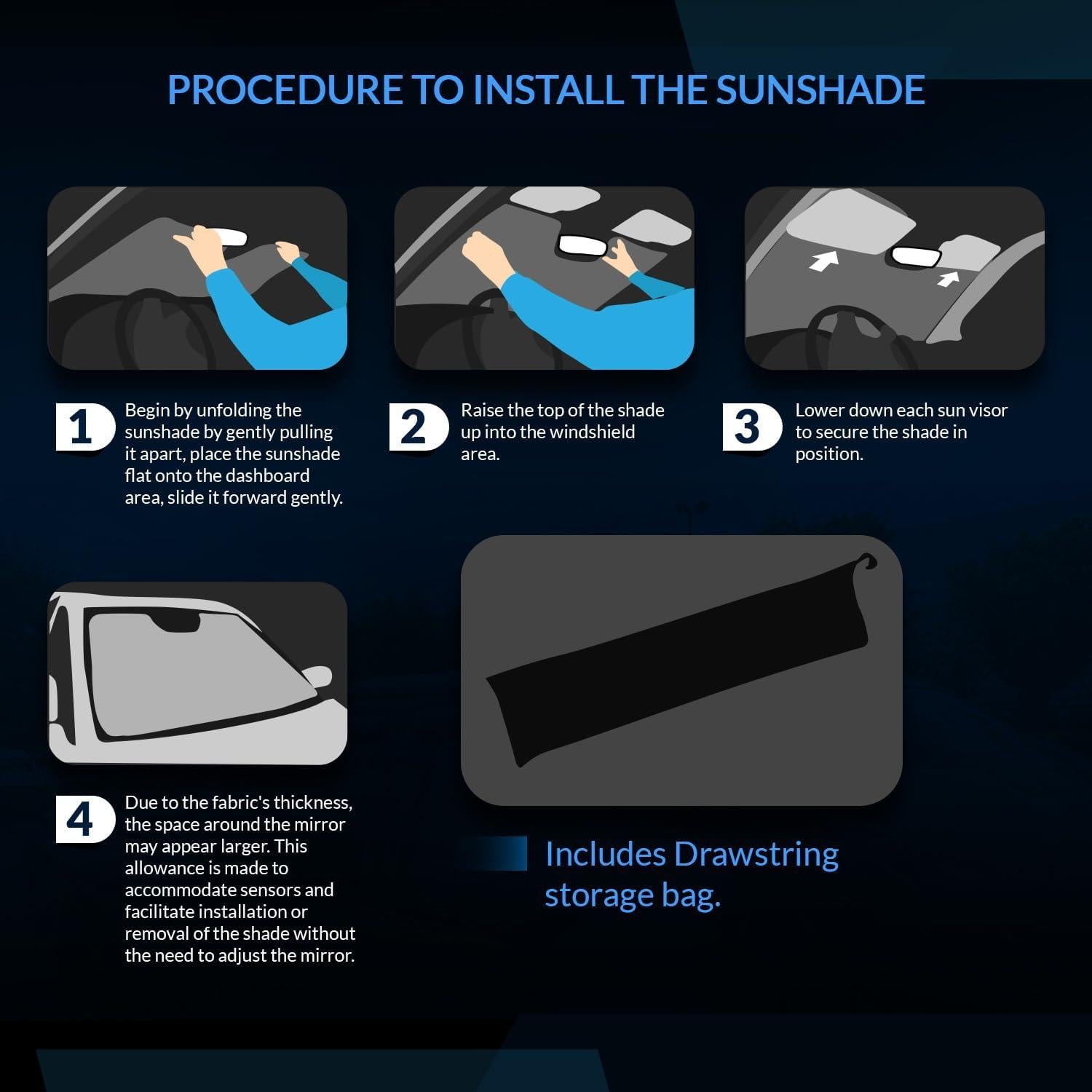 PROCEDURE TO INSTALL THE SUNSHADE

1 Begin by unfolding the sunshade by gently pulling it apart, place the sunshade flat onto the dashboard area, slide it forward gently.

2 Raise the top of the shade up into the windshield area.

3 Lower down each sun visor to secure the shade in position.

4 Due to the fabric's thickness, the space around the mirror may appear larger. This allowance is made to accommodate sensors and facilitate installation or removal of the shade without the need to adjust the mirror.

Includes Drawstring storage bag.