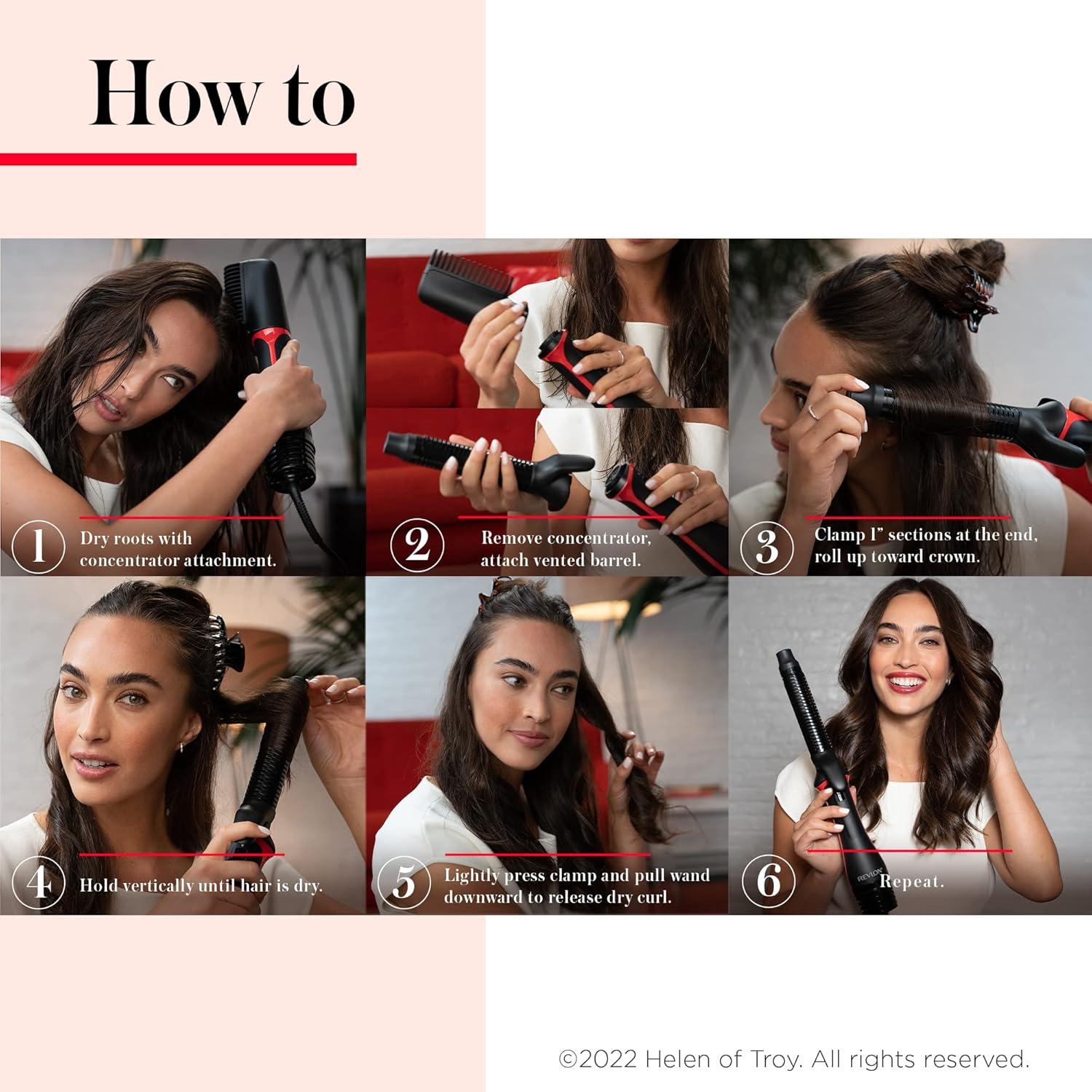 How to

1 Dry roots with concentrator attachment.

2 Remove concentrator, attach vented barrel.

3 Clamp 1" sections at the end, roll up toward crown.

4 Hold vertically until hair is dry.

5 Lightly press clamp and pull wand downward to release dry curl.

6 Repeat.

REVLON

©2022 Helen of Troy. All rights reserved.