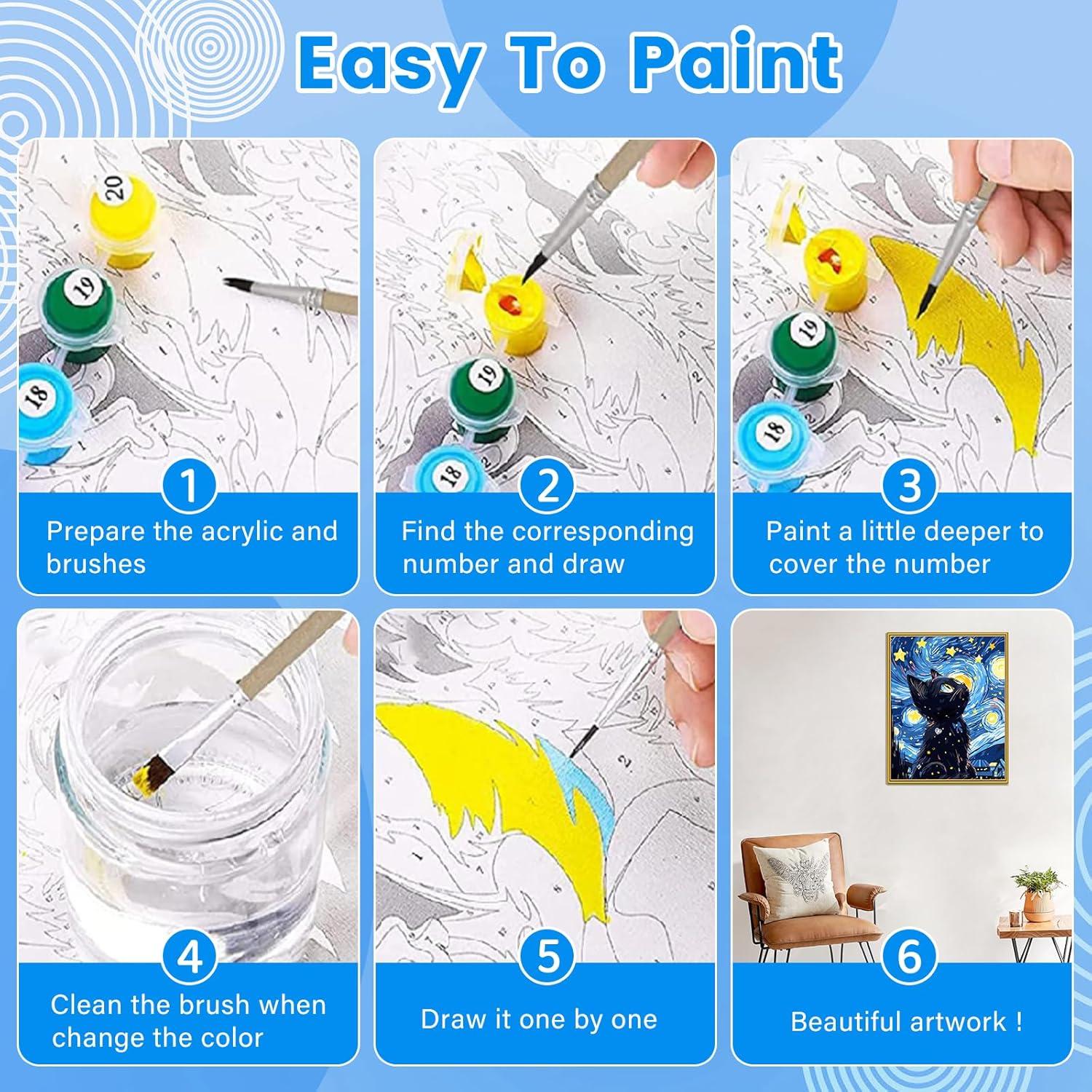 Easy To Paint

20
19
18

1
Prepare the acrylic and brushes

19
18

2
Find the corresponding number and draw

19
18

3
Paint a little deeper to cover the number

4
Clean the brush when change the color

5
Draw it one by one

6
Beautiful artwork !