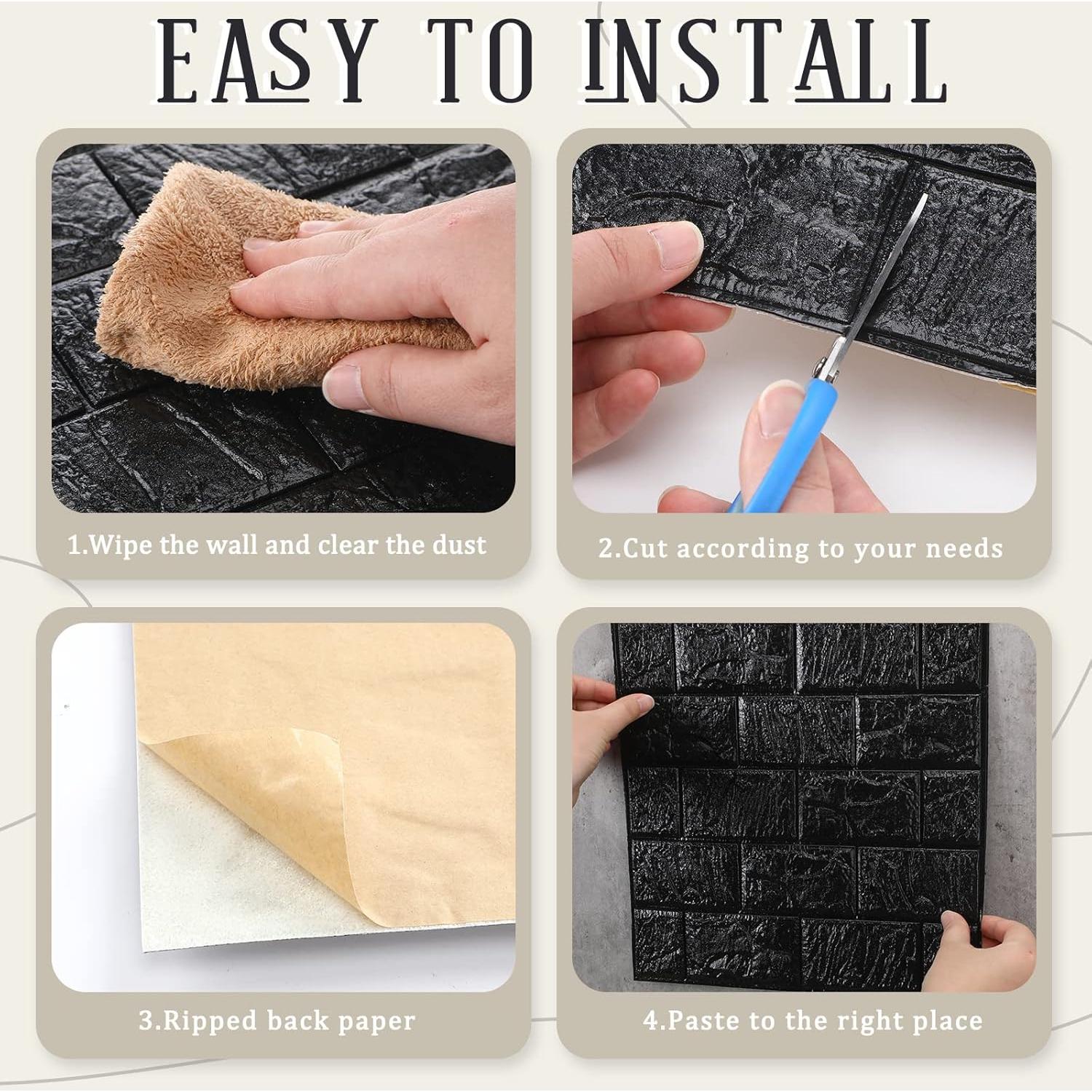 EASY TO INSTALL

1.Wipe the wall and clear the dust

2.Cut according to your needs

3.Ripped back paper

4.Paste to the right place