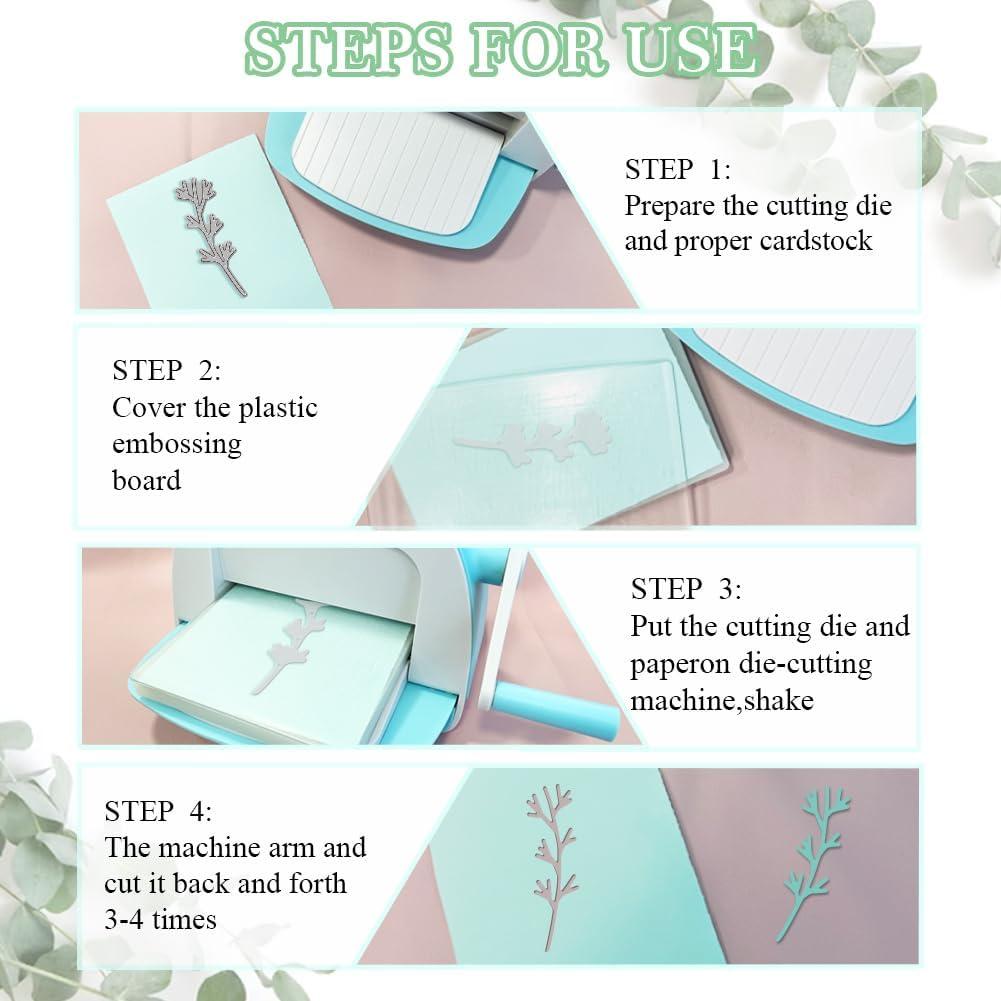 STEPS FOR USE

STEP 1:
Prepare the cutting die and proper cardstock

STEP 2:
Cover the plastic embossing board

STEP 3:
Put the cutting die and paperon die-cutting machine,shake

STEP 4:
The machine arm and cut it back and forth 3-4 times