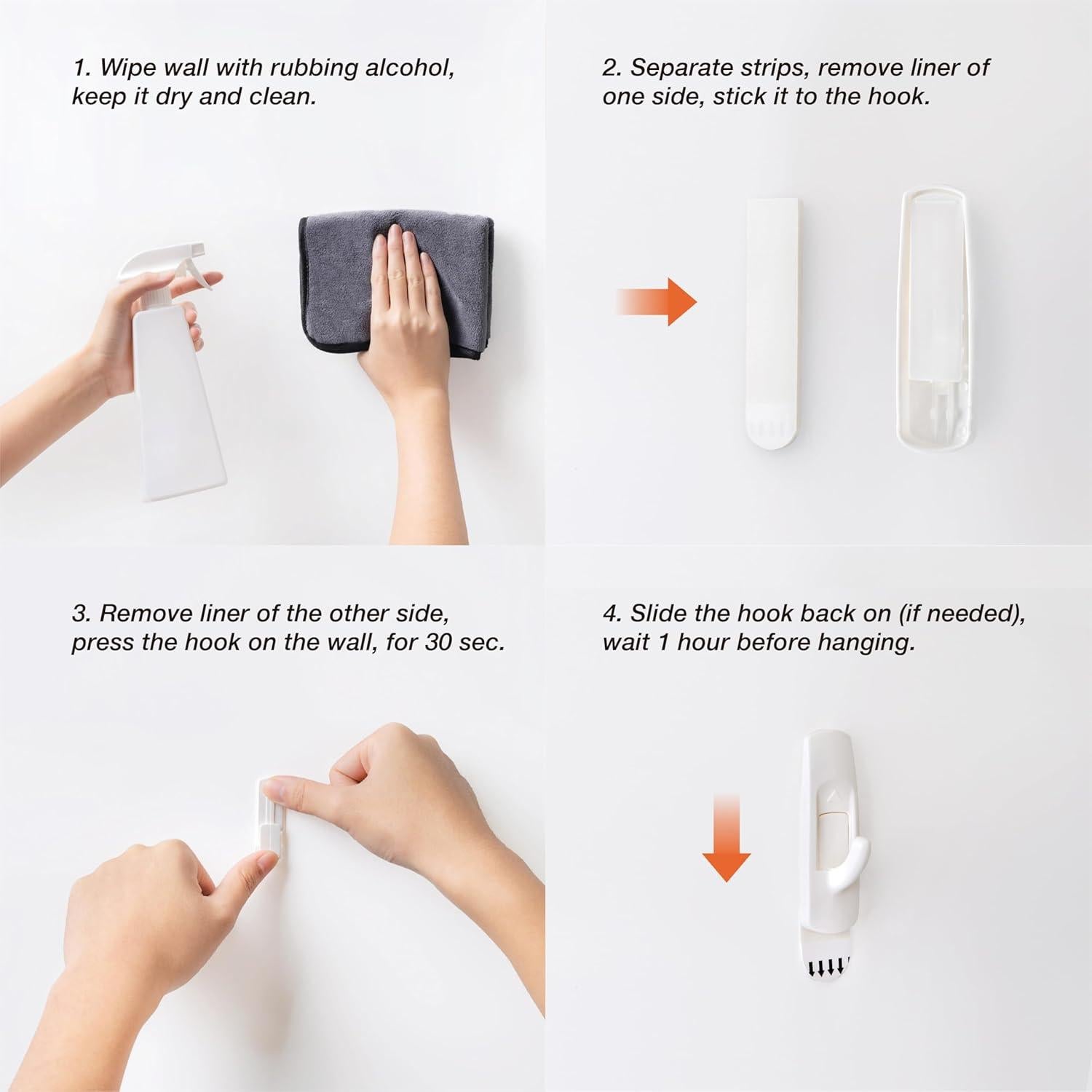 1. Wipe wall with rubbing alcohol, keep it dry and clean.

2. Separate strips, remove liner of one side, stick it to the hook.

3. Remove liner of the other side, press the hook on the wall, for 30 sec.

4. Slide the hook back on (if needed), wait 1 hour before hanging.