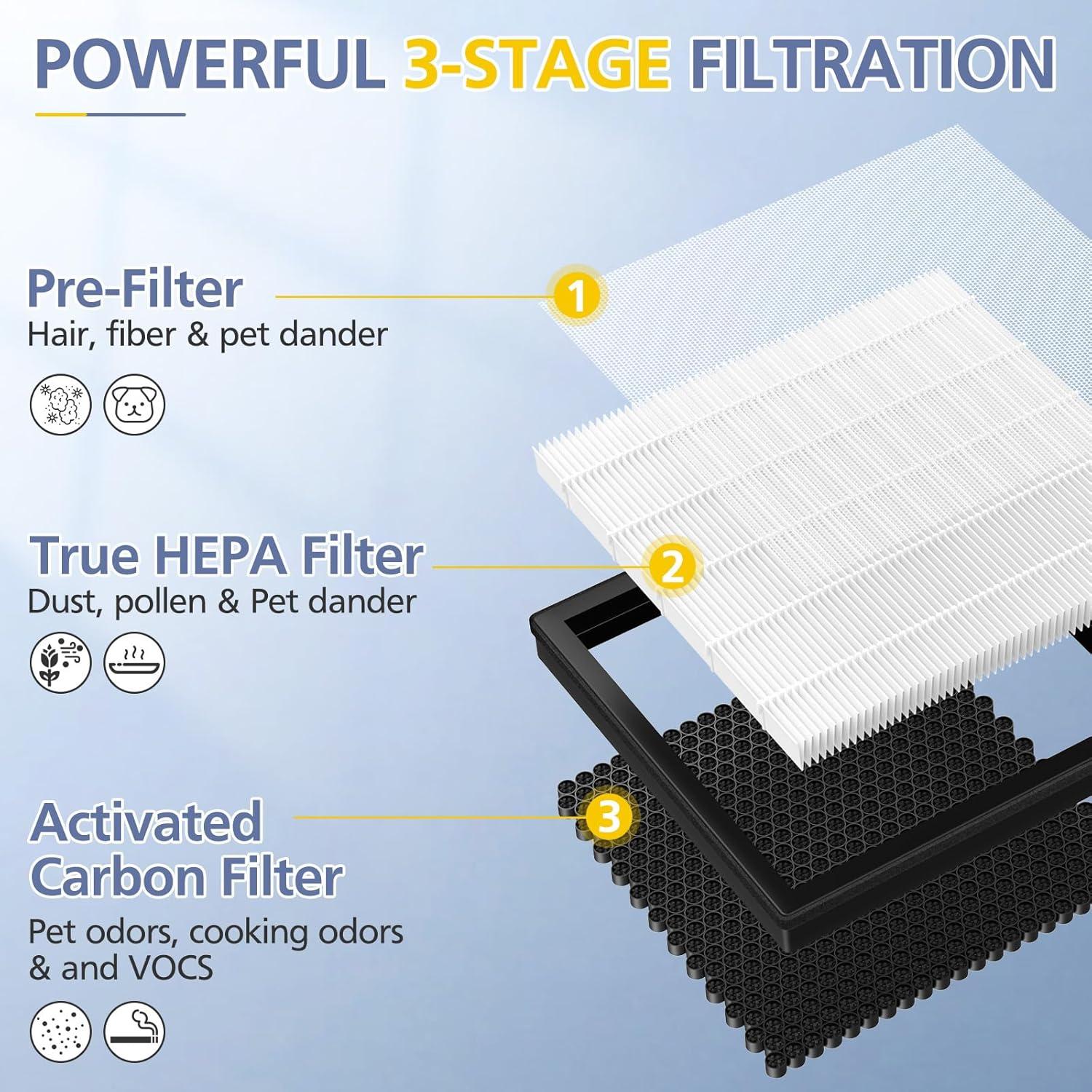 POWERFUL 3-STAGE FILTRATION

Pre-Filter
Hair, fiber & pet dander

1

True HEPA Filter
Dust, pollen & Pet dander

2

Activated Carbon Filter
Pet odors, cooking odors & and VOCS

3